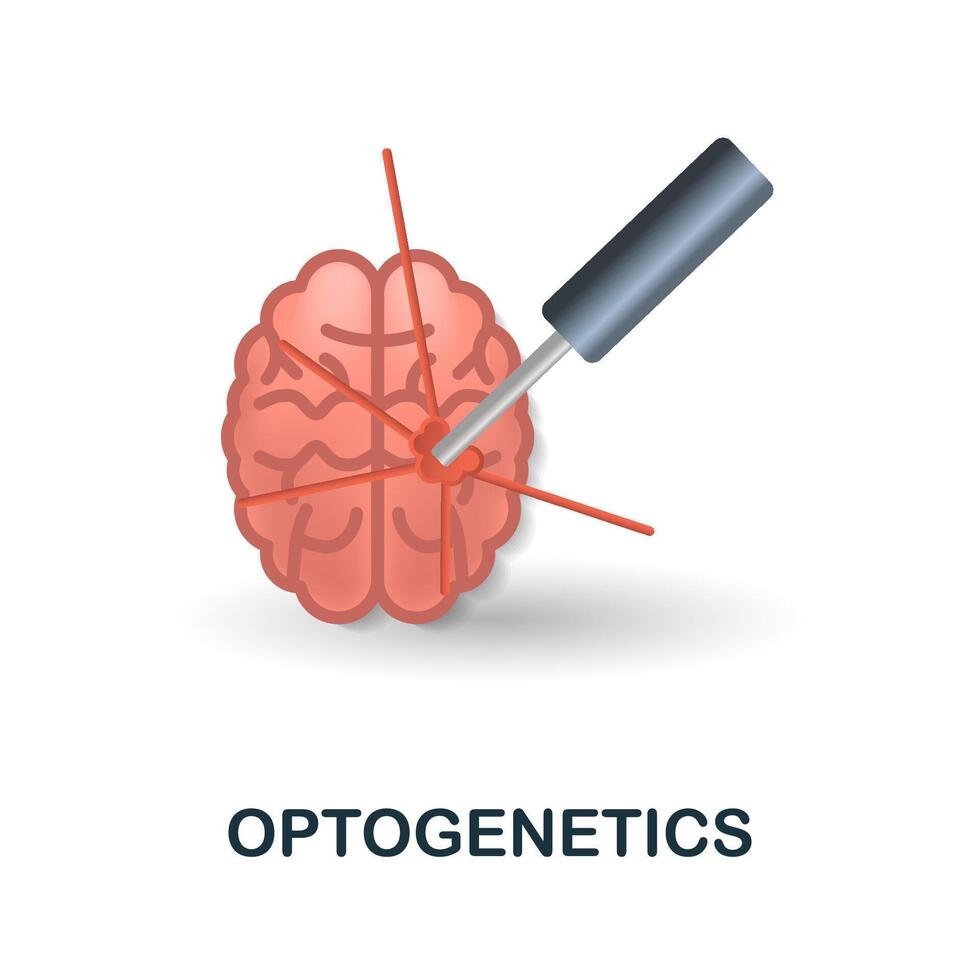 OPTOGENETICS