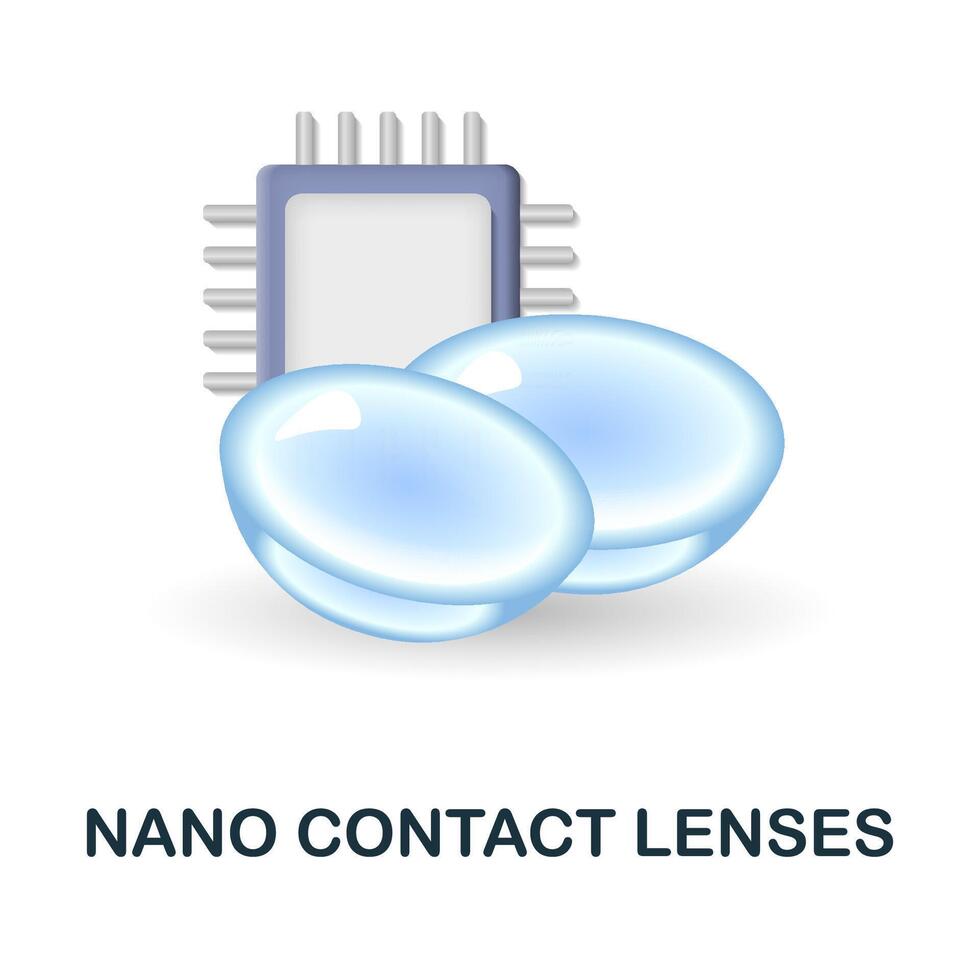 NANO CONTACT LENSES