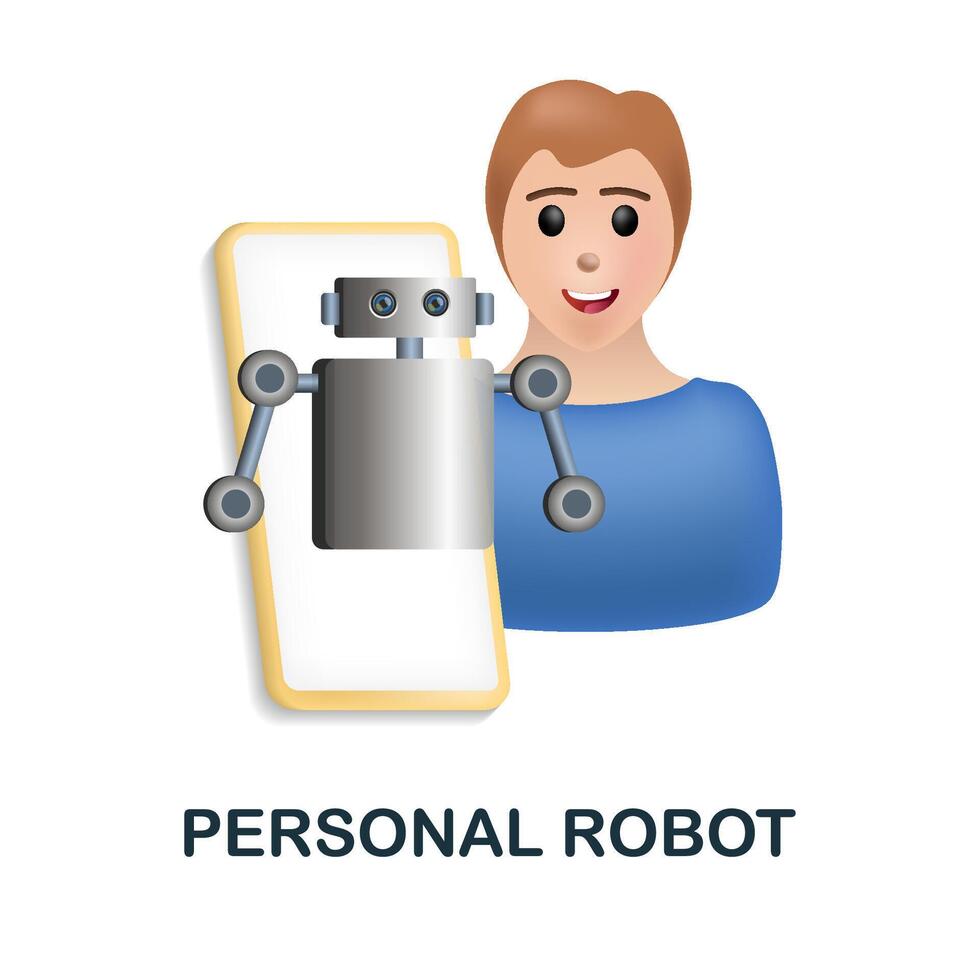 PERSONAL ROBOT