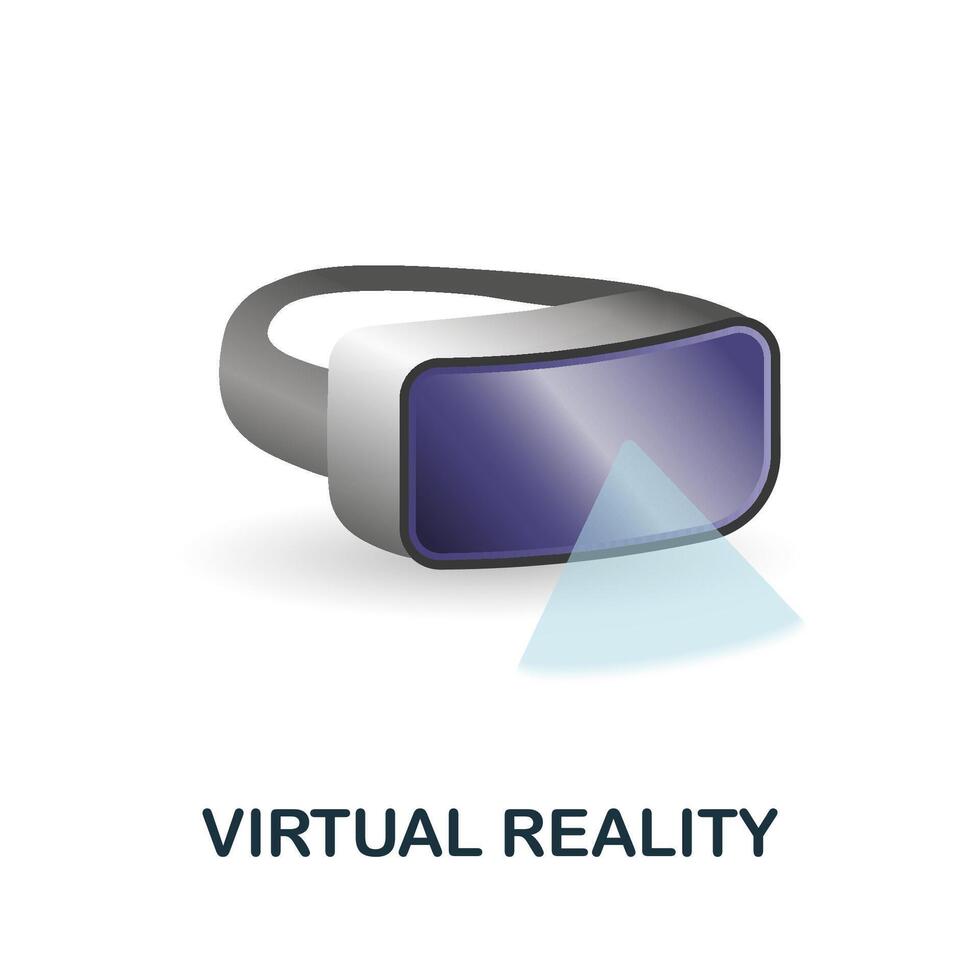 VIRTUAL REALITY