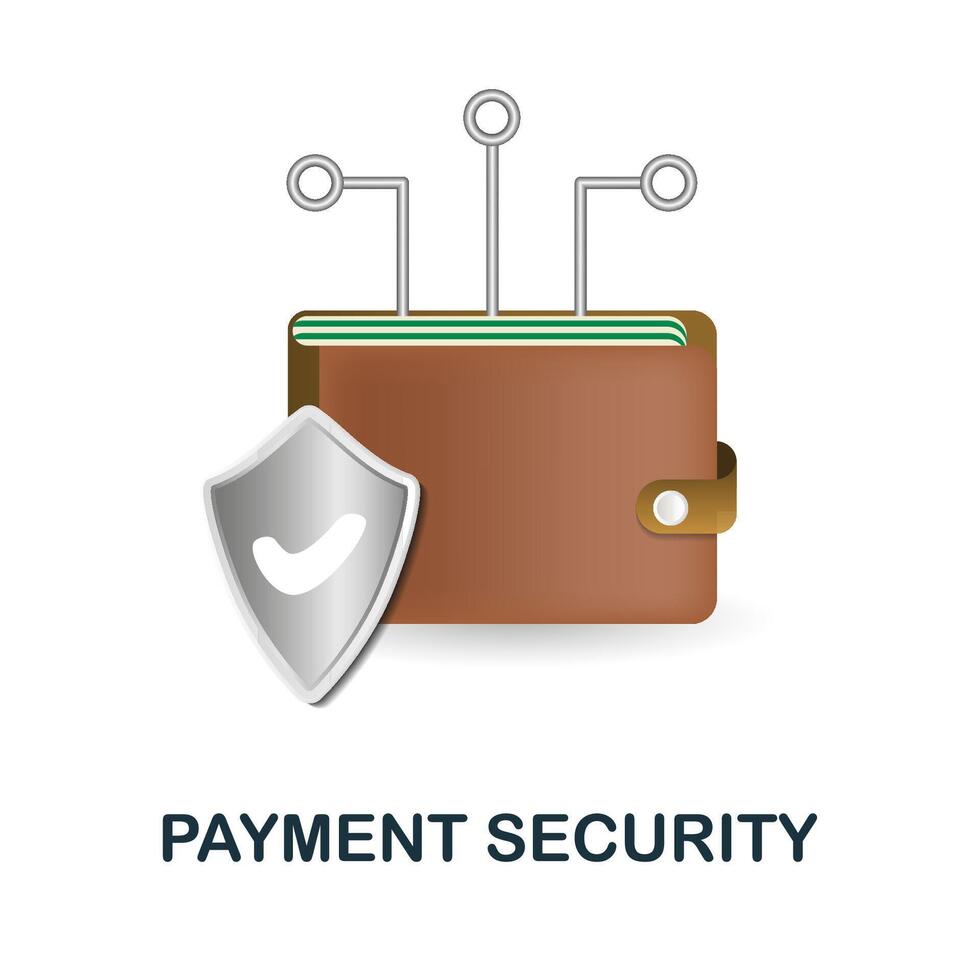 PAYMENT SECURITY