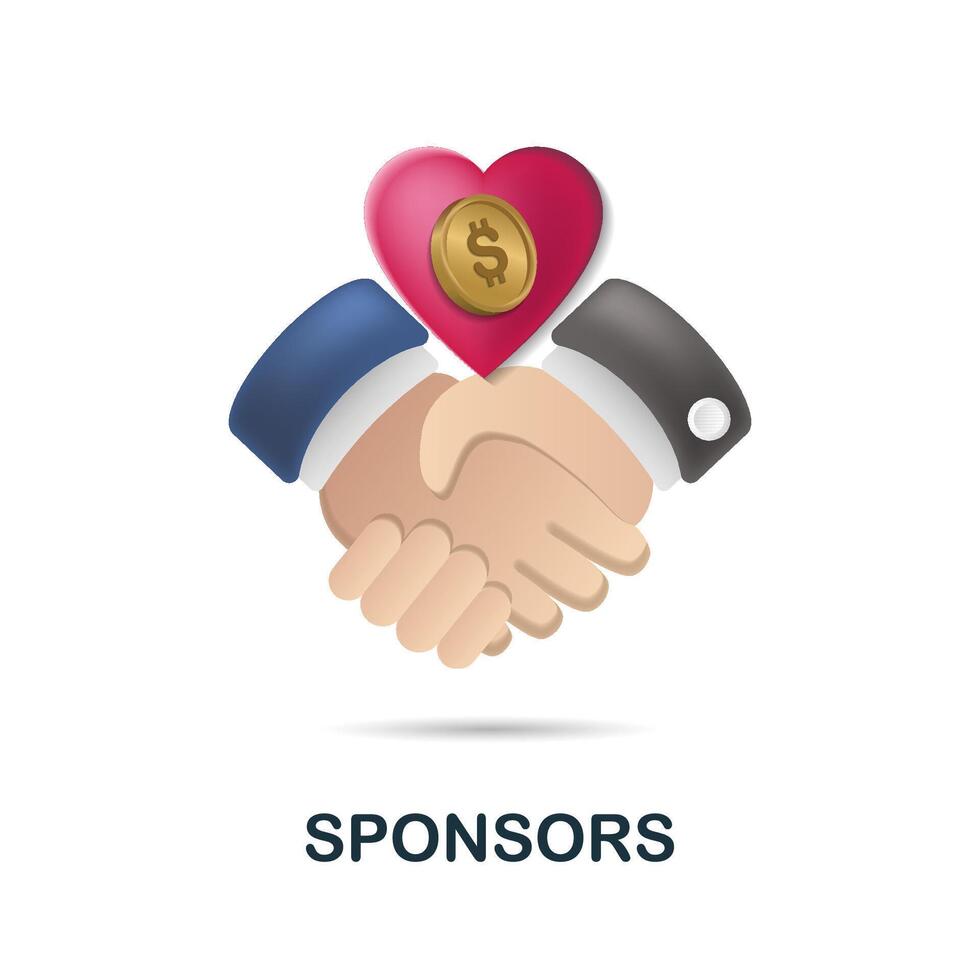 $

SPONSORS