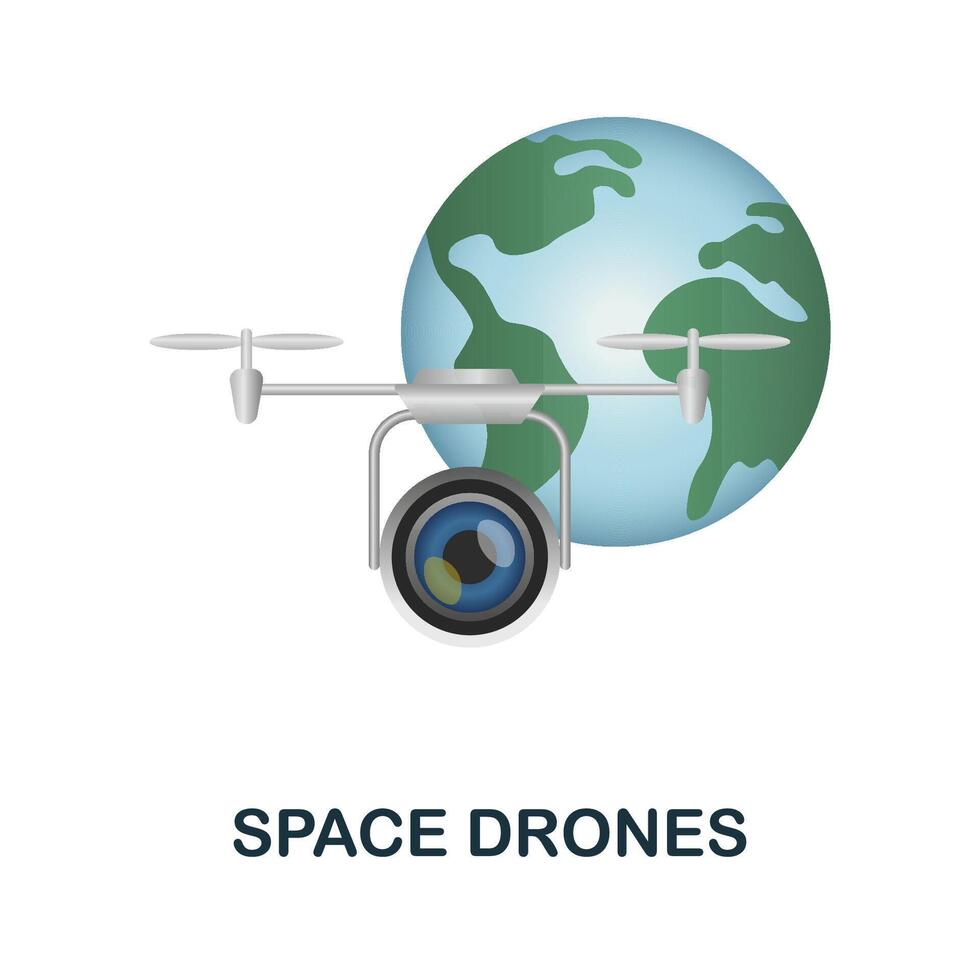 SPACE DRONES