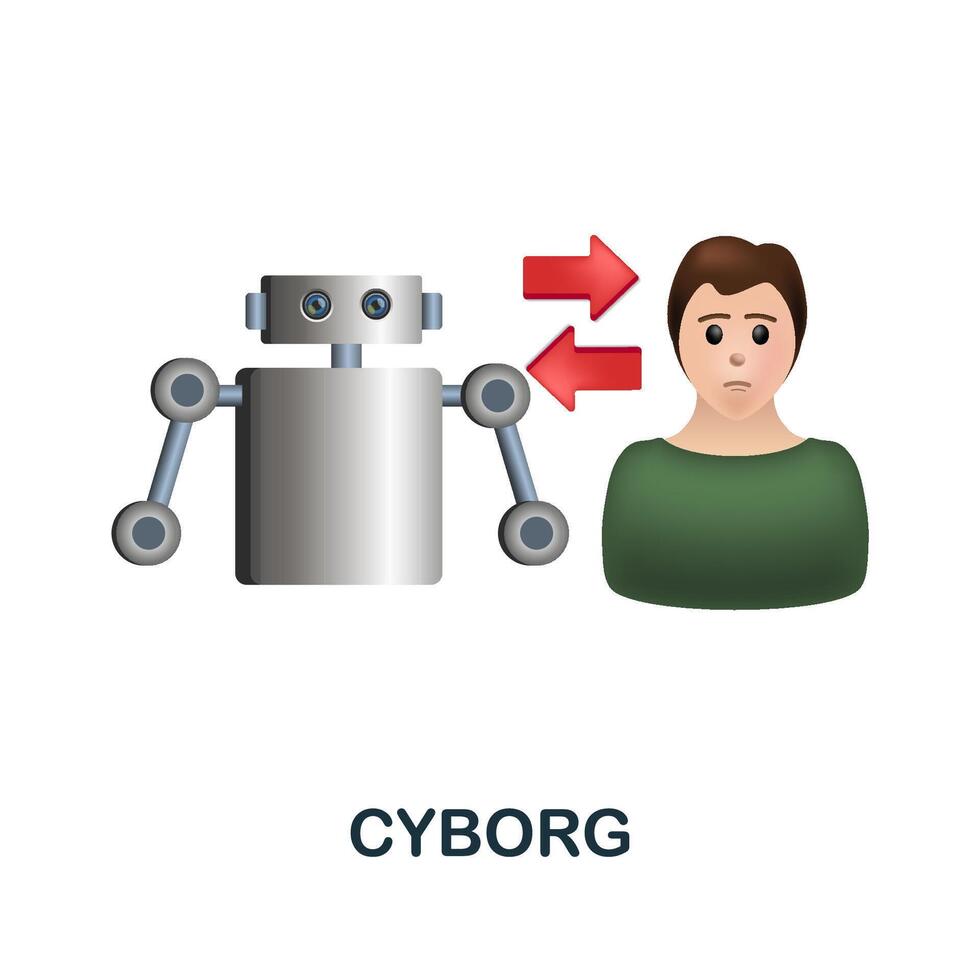 CYBORG