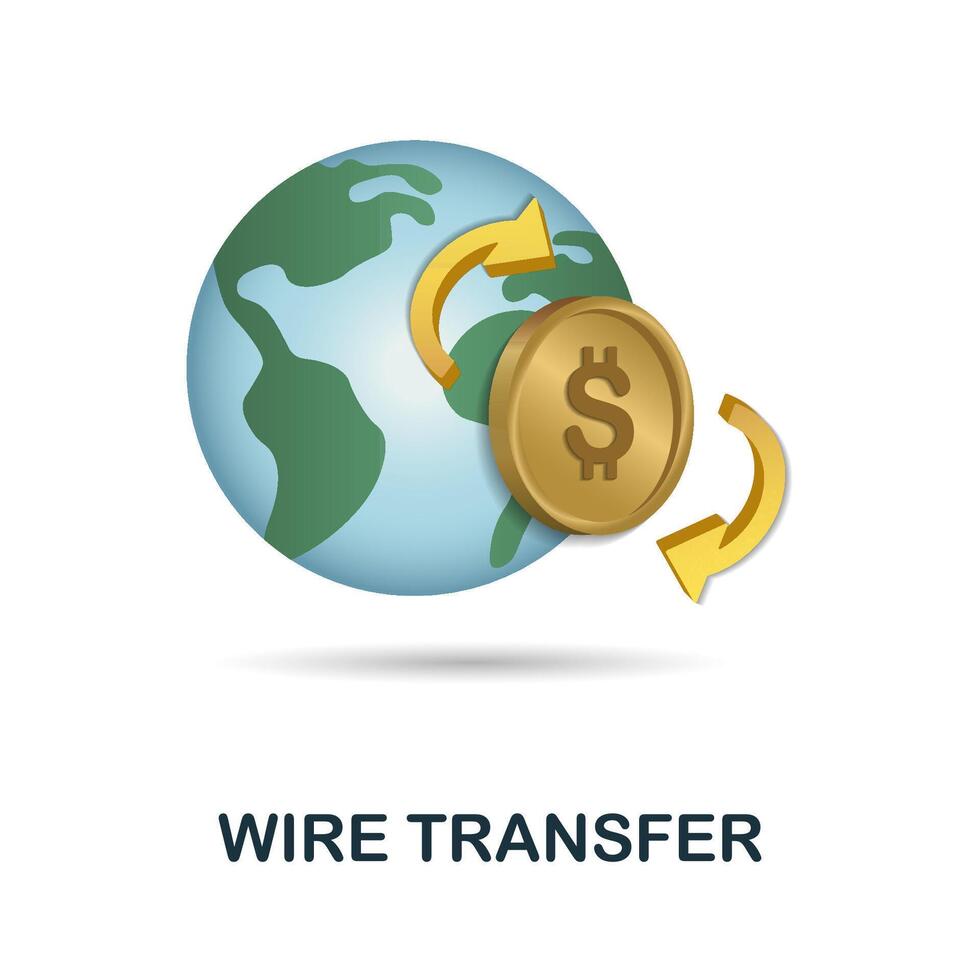 $

WIRE TRANSFER