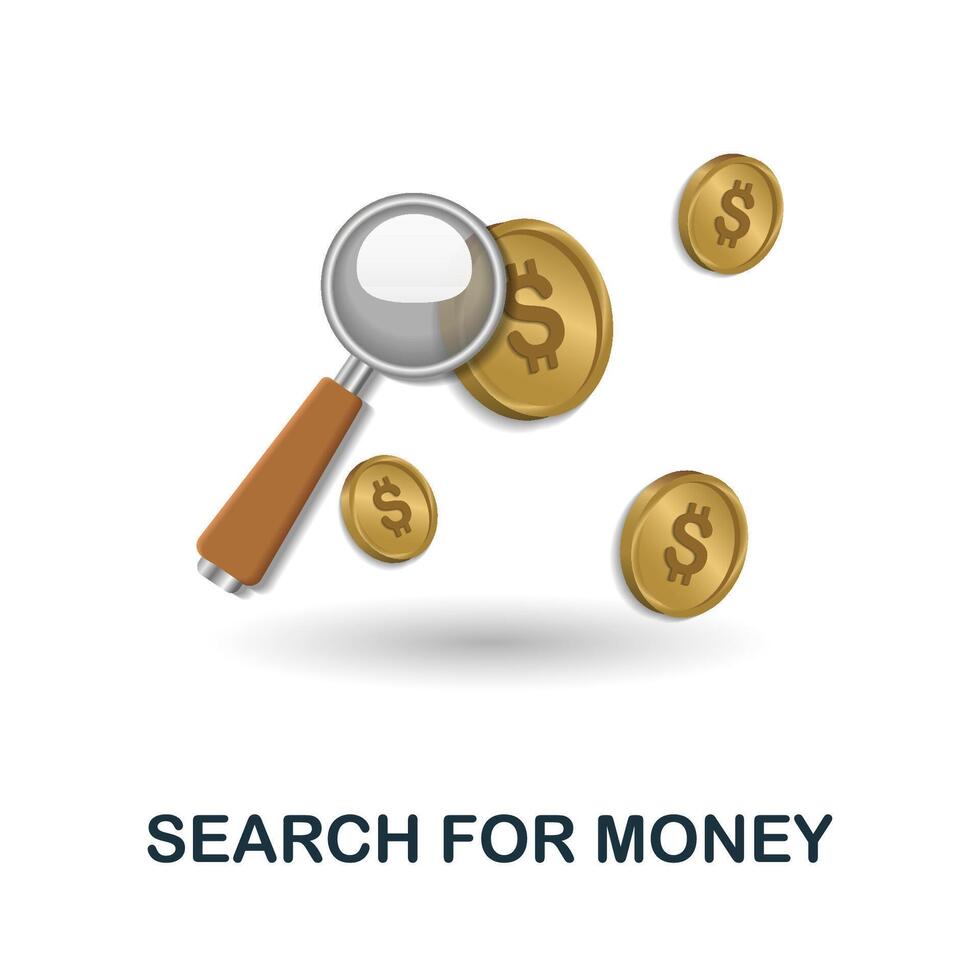 $
$
$
$
SEARCH FOR MONEY