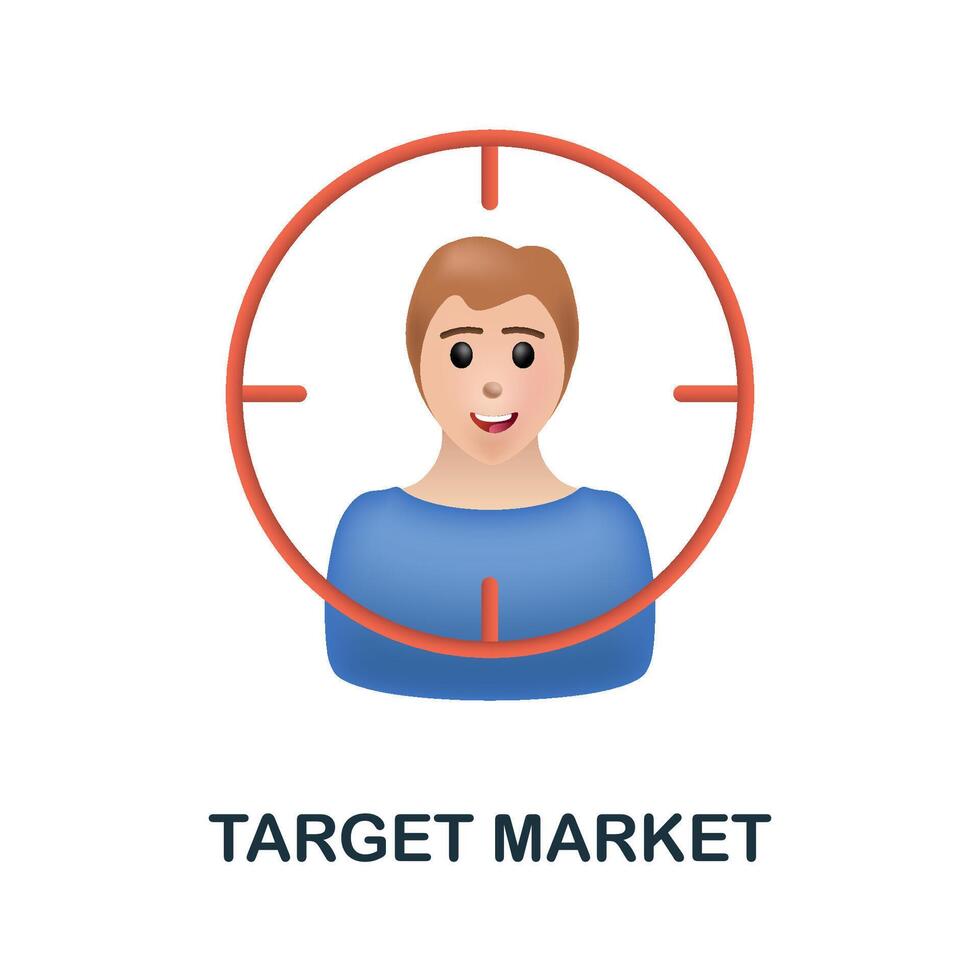 TARGET MARKET