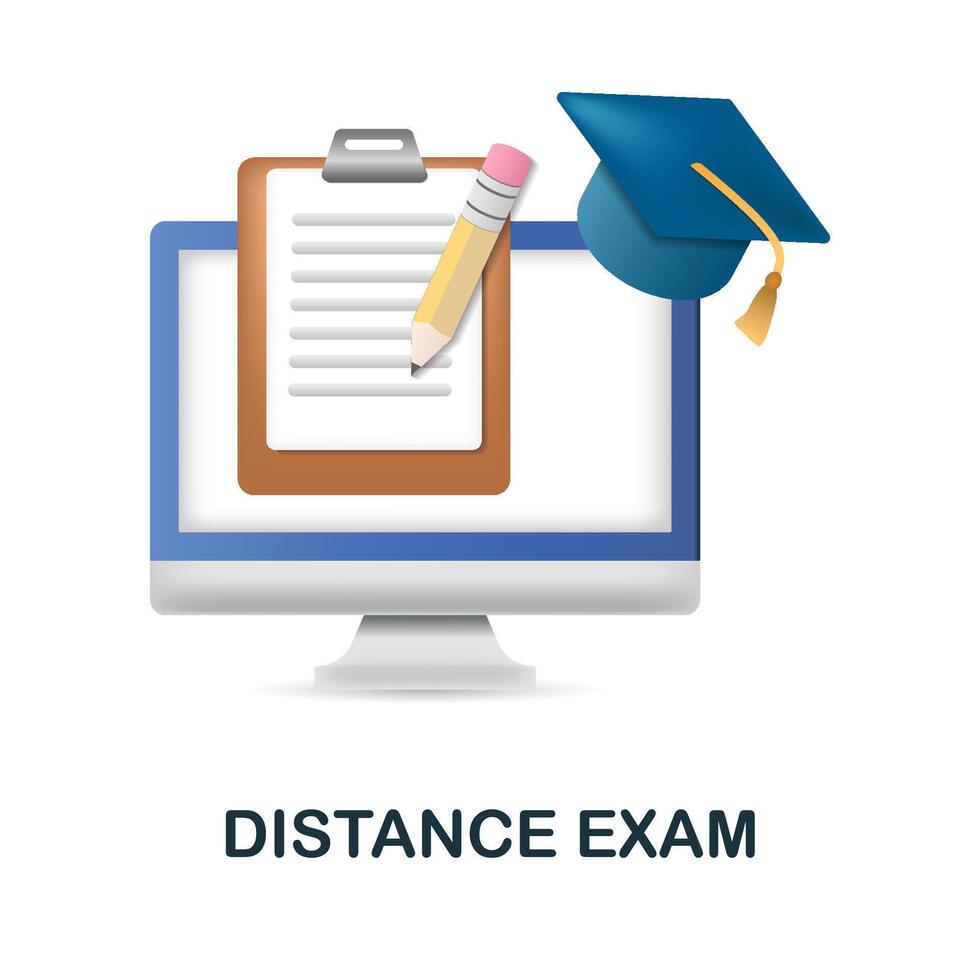 DISTANCE EXAM