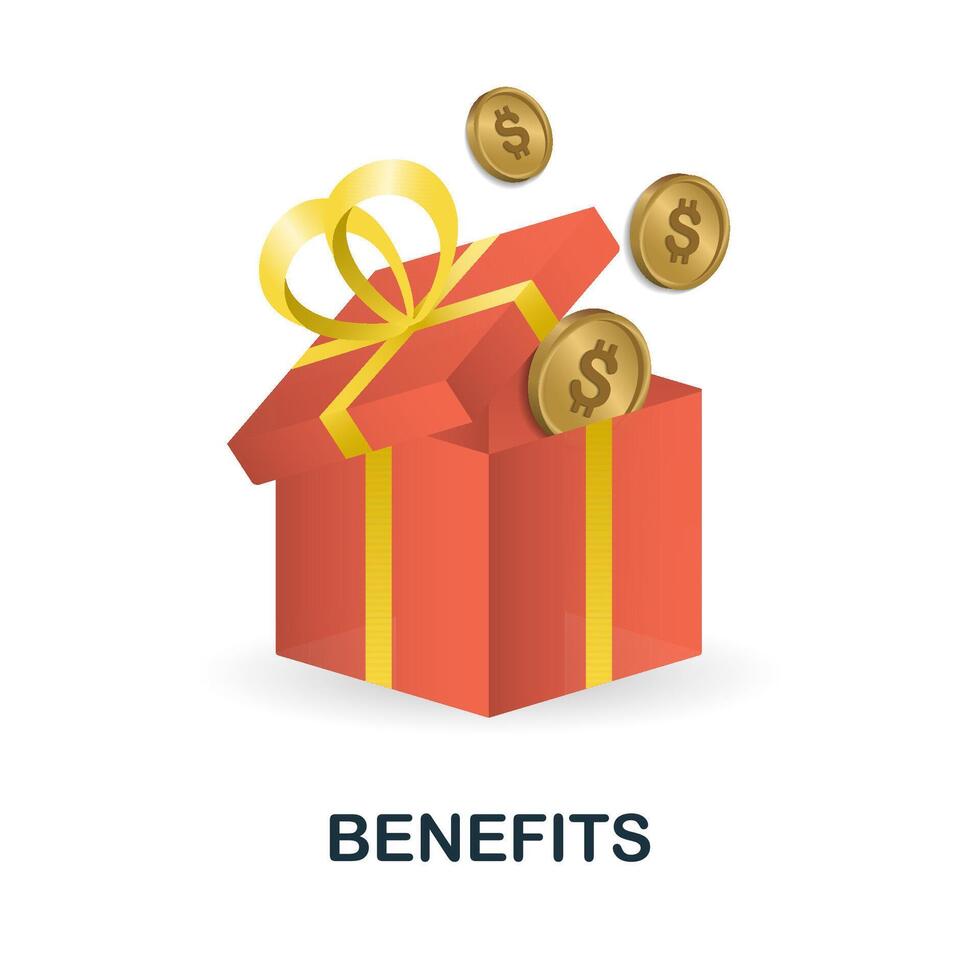 $
$
$
BENEFITS