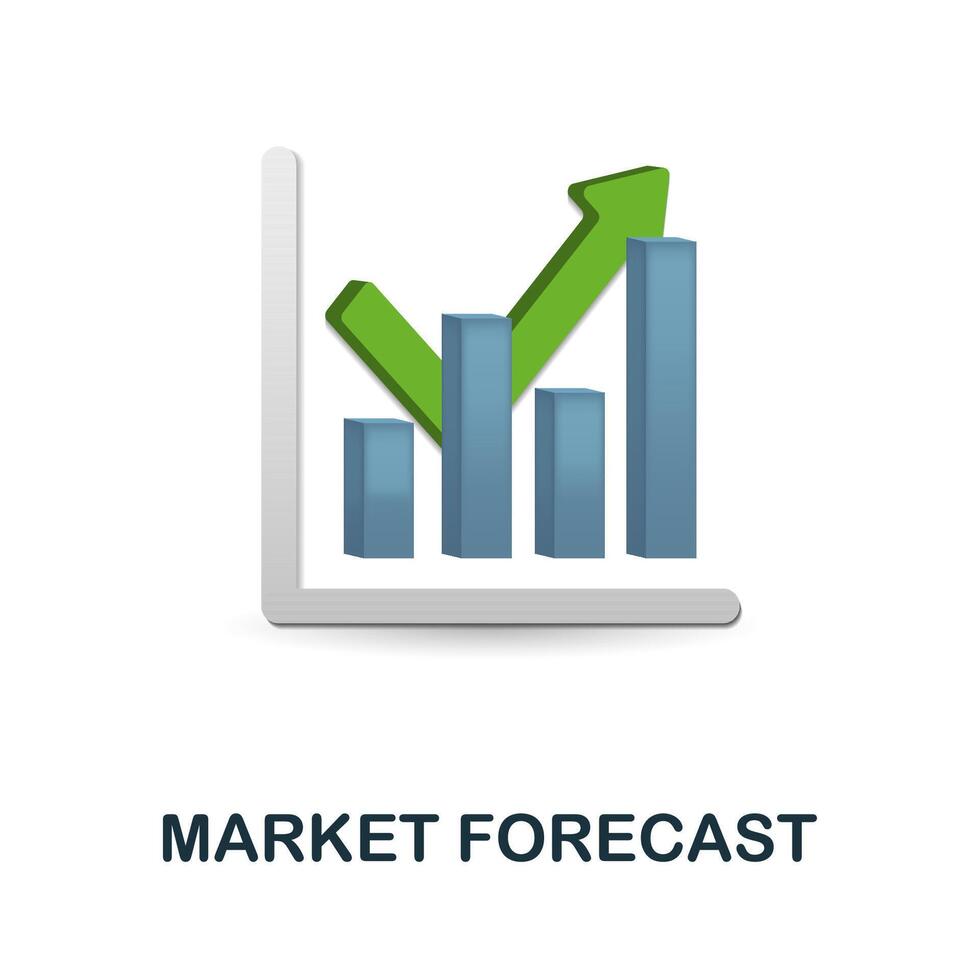 MARKET FORECAST