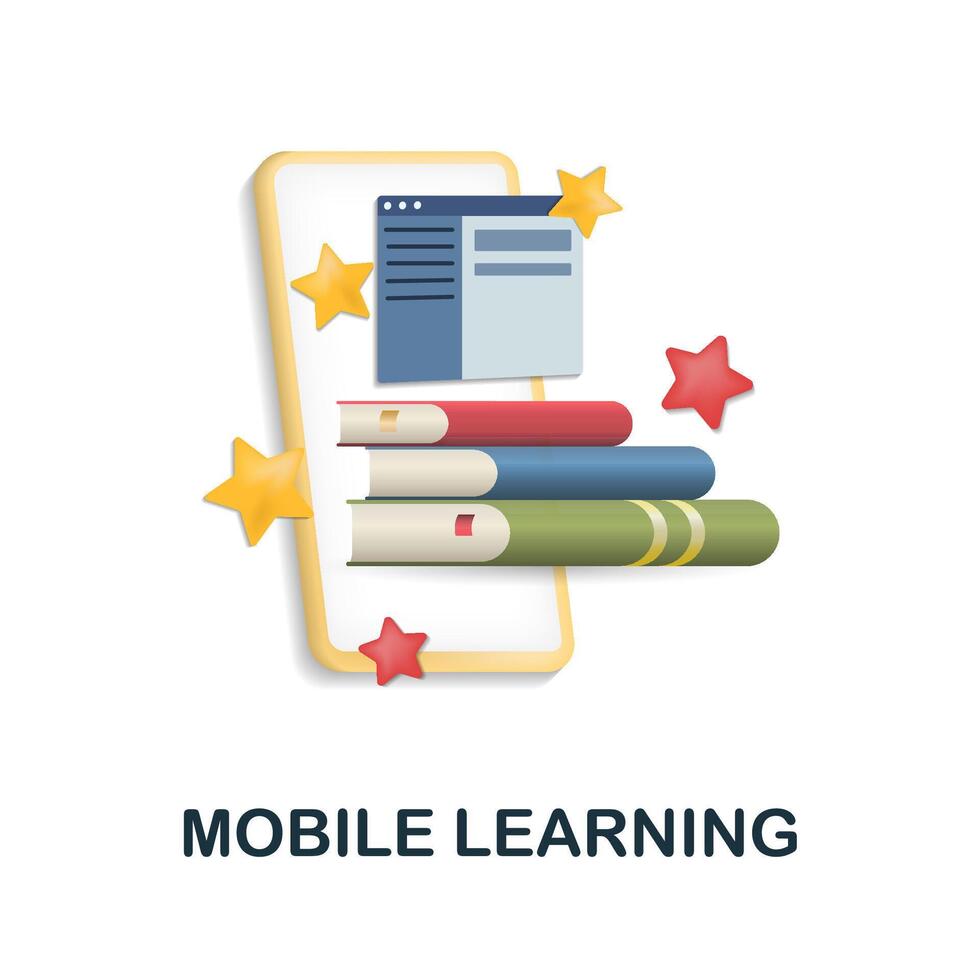 MOBILE LEARNING