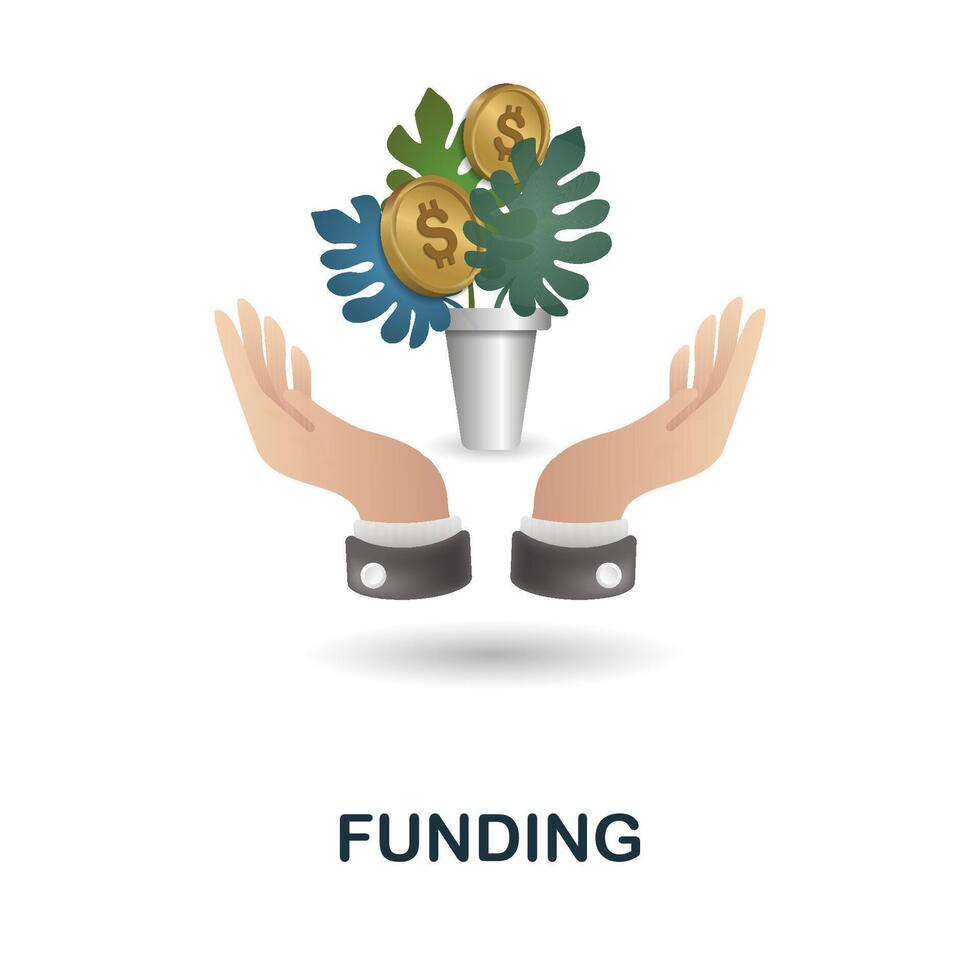 $
$
FUNDING