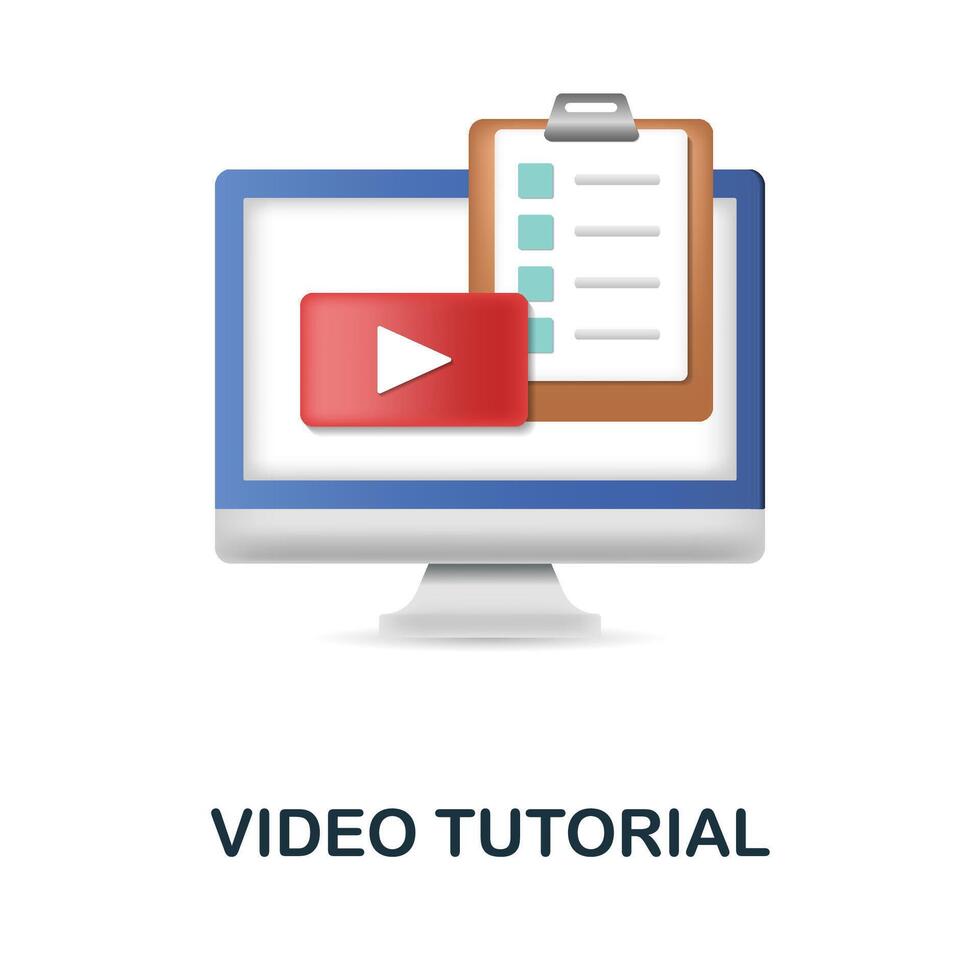 VIDEO TUTORIAL