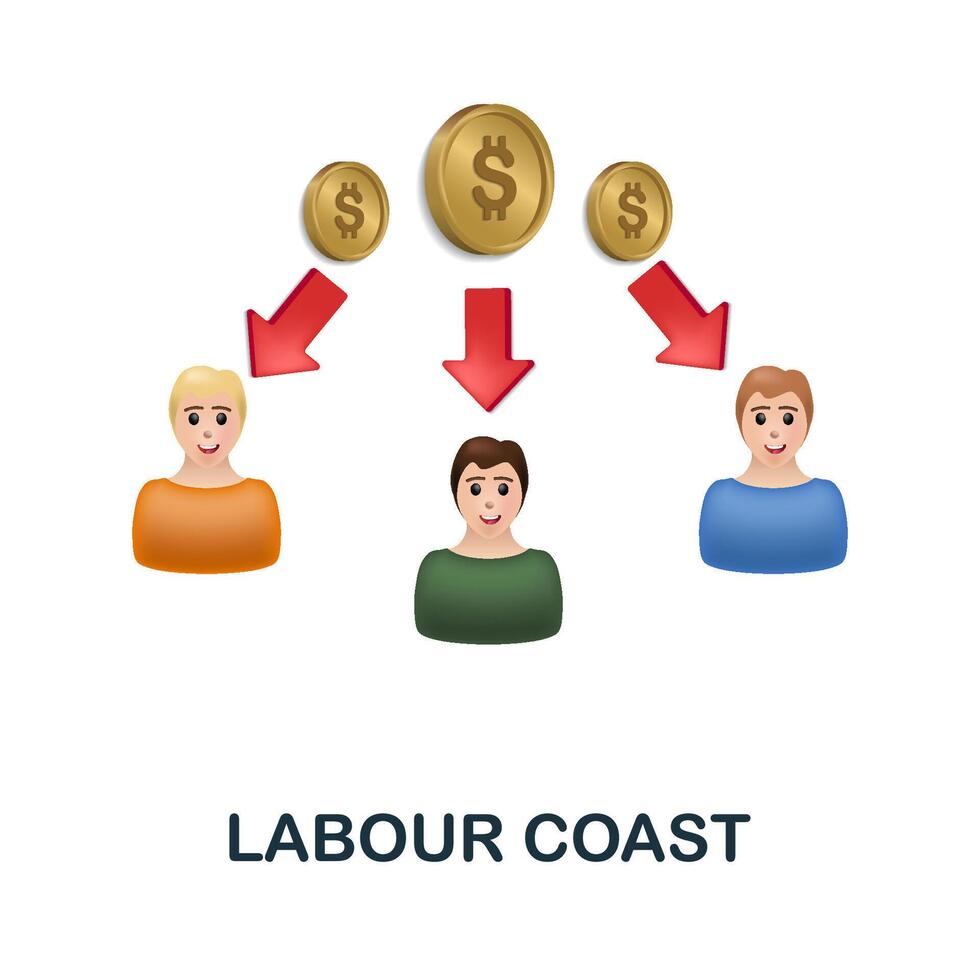 $
$
$
LABOUR COAST