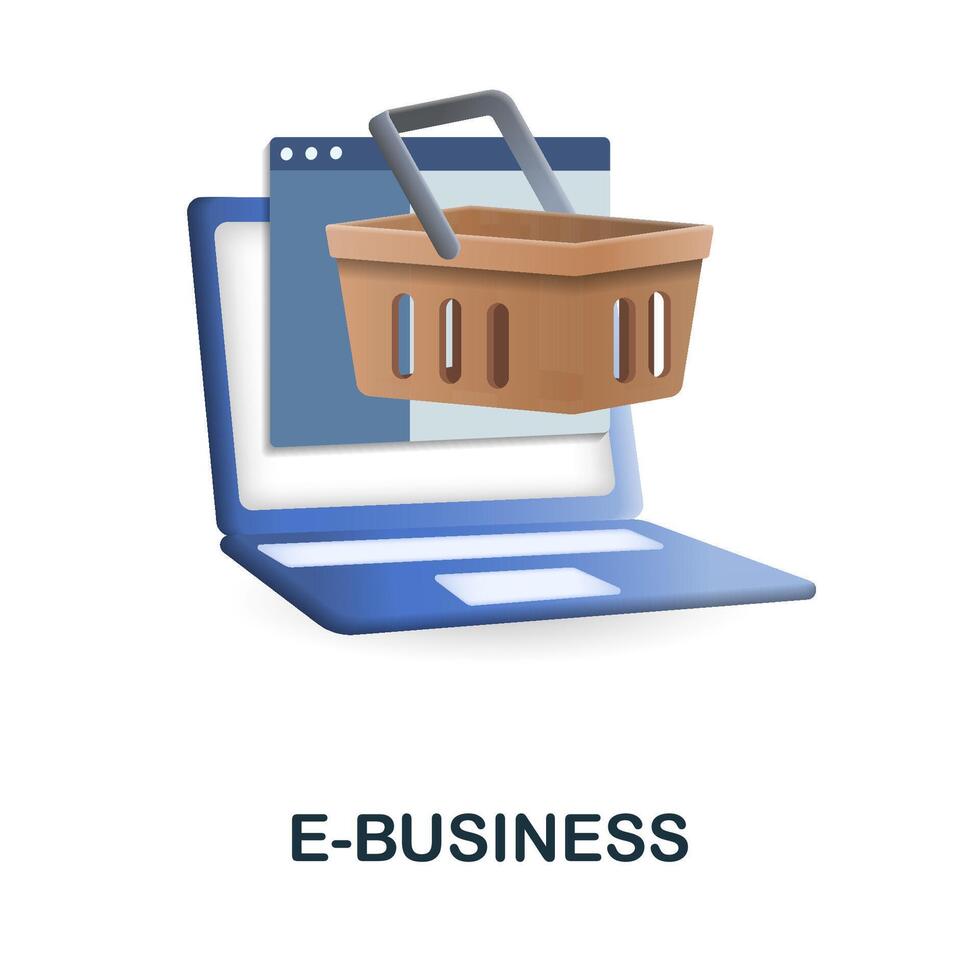 E-BUSINESS