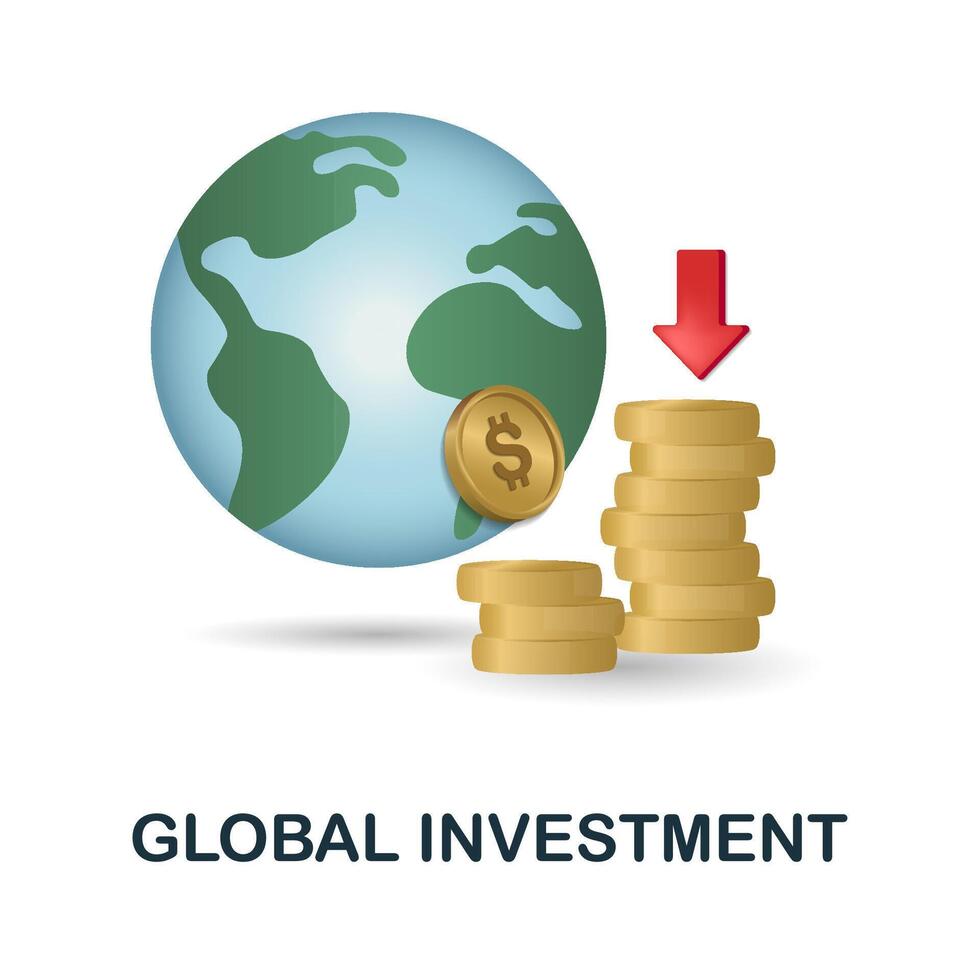 $

GLOBAL INVESTMENT