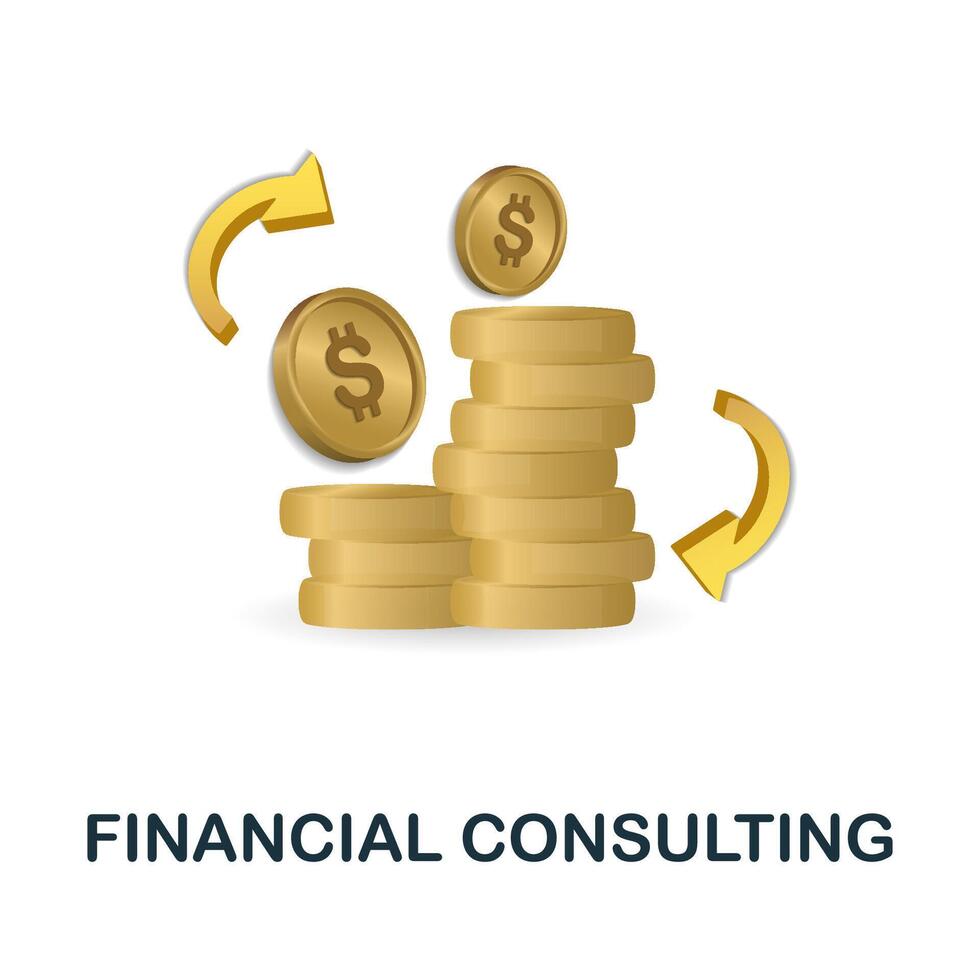 $
$
FINANCIAL CONSULTING