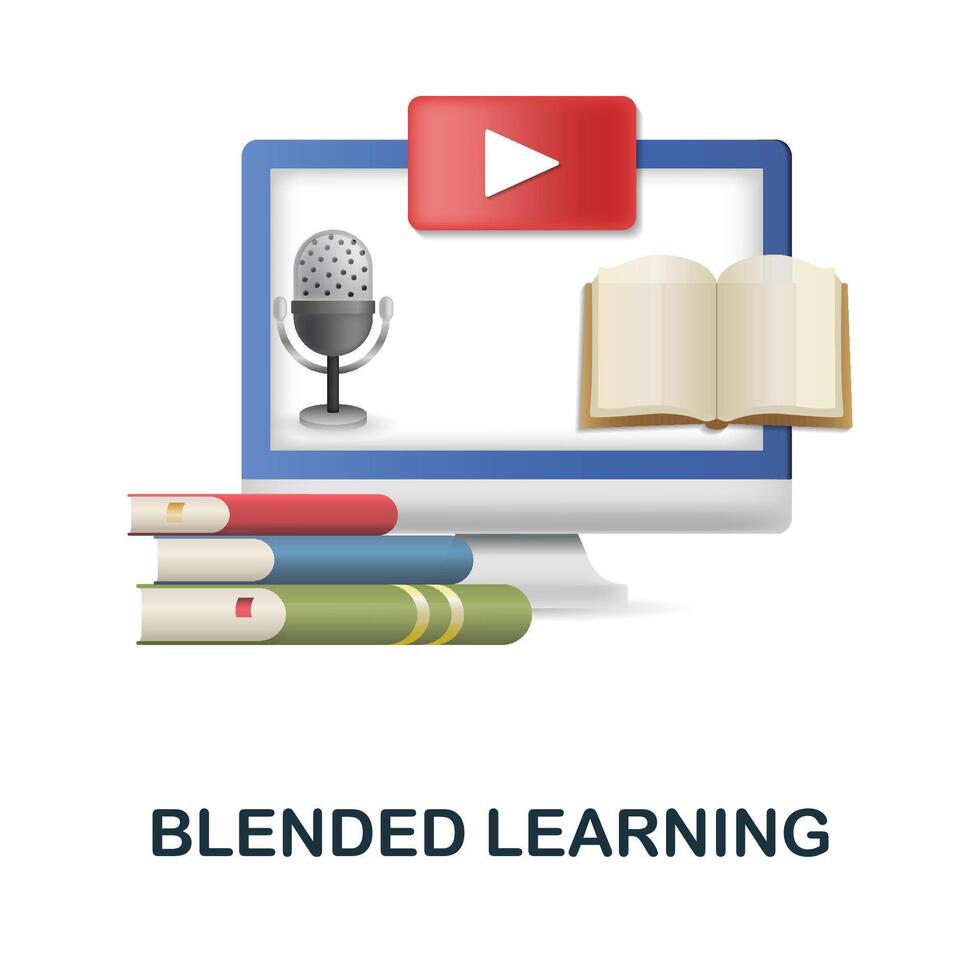 BLENDED LEARNING