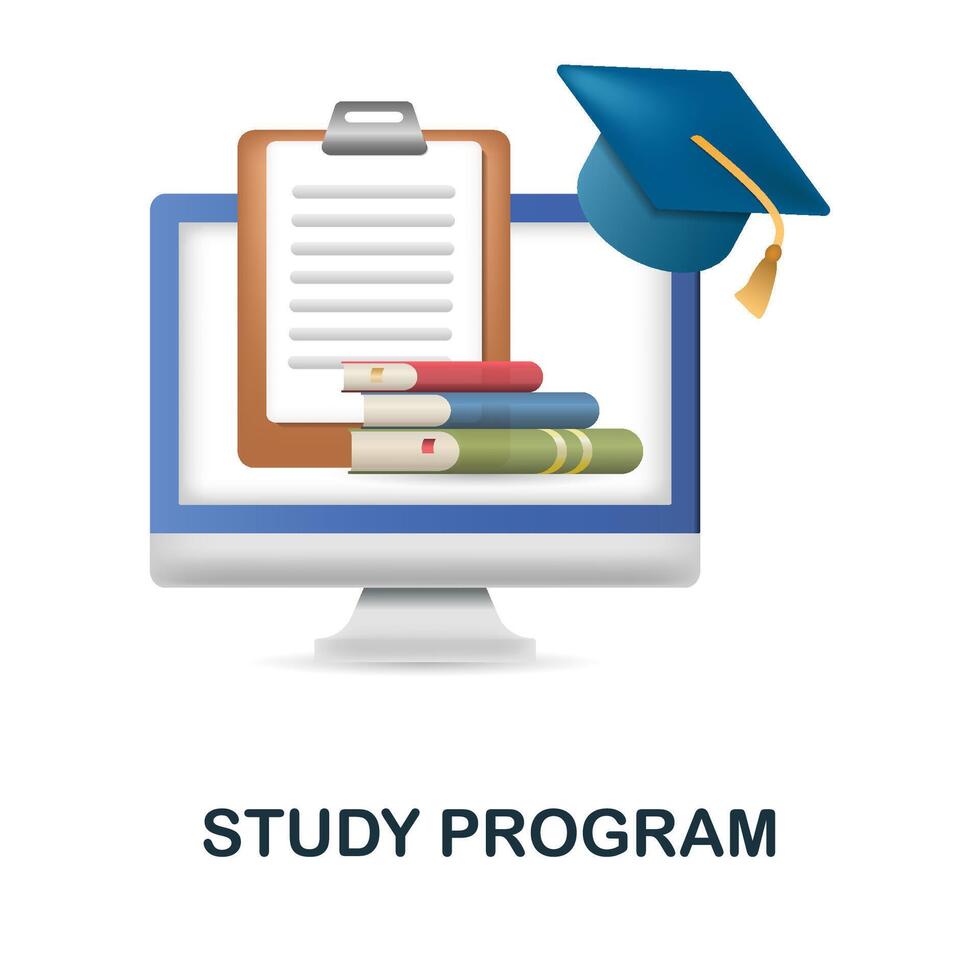 STUDY PROGRAM