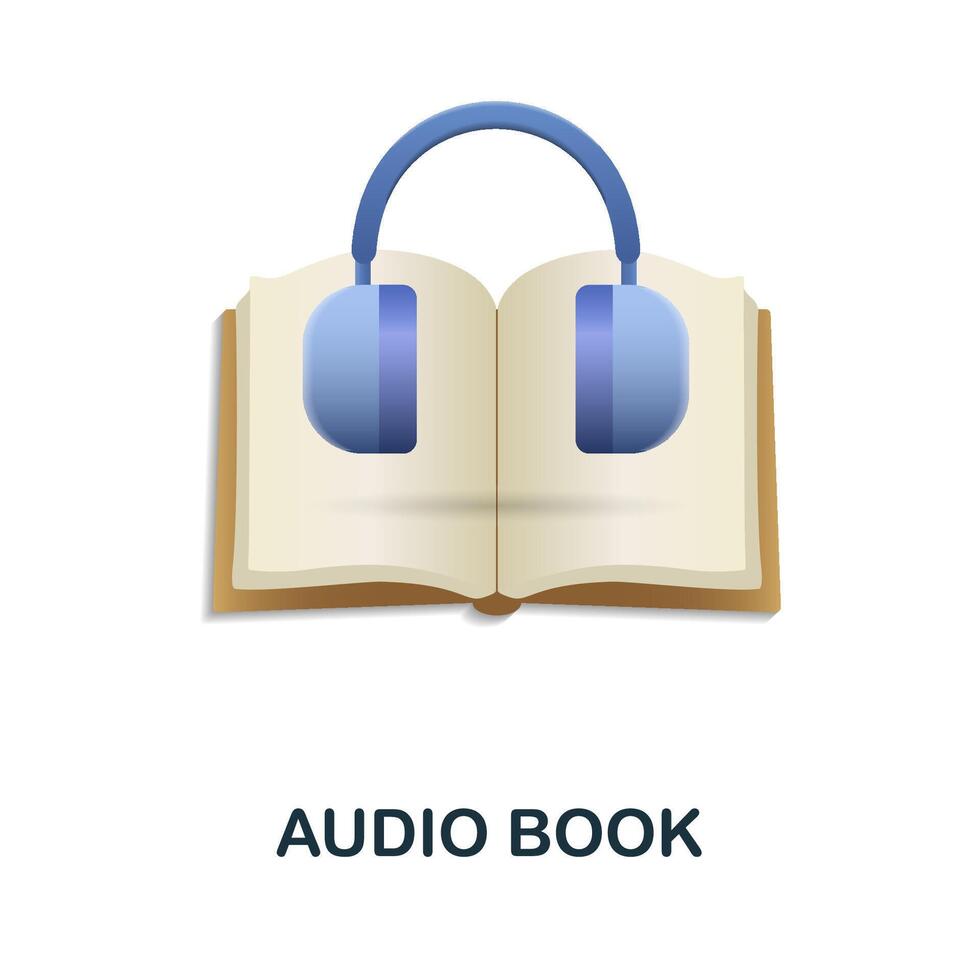 AUDIO BOOK