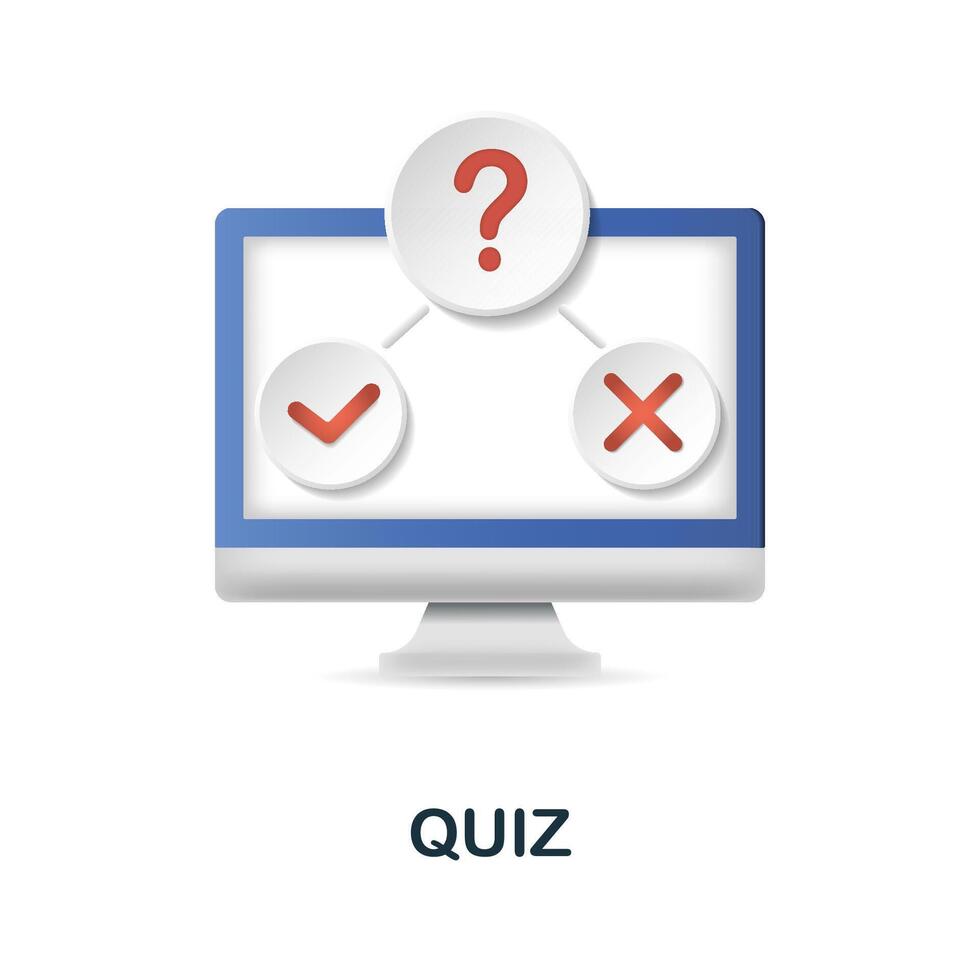 ?

QUIZ