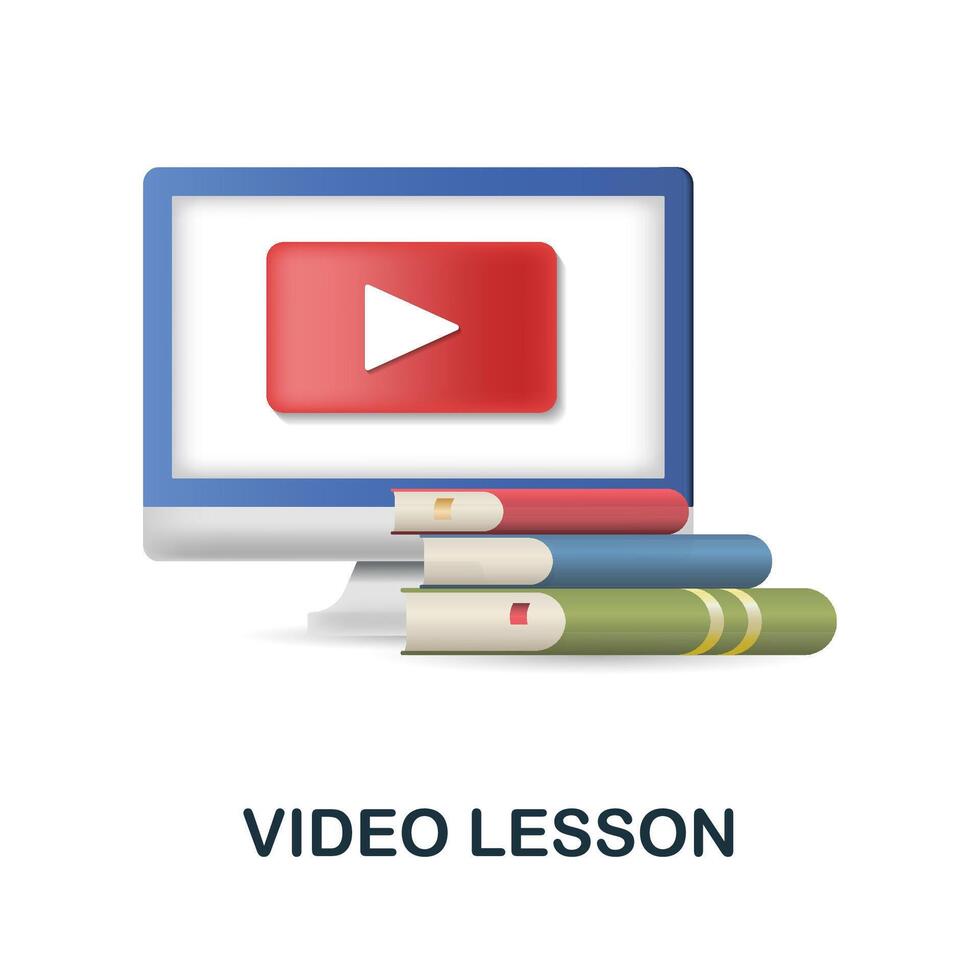 VIDEO LESSON