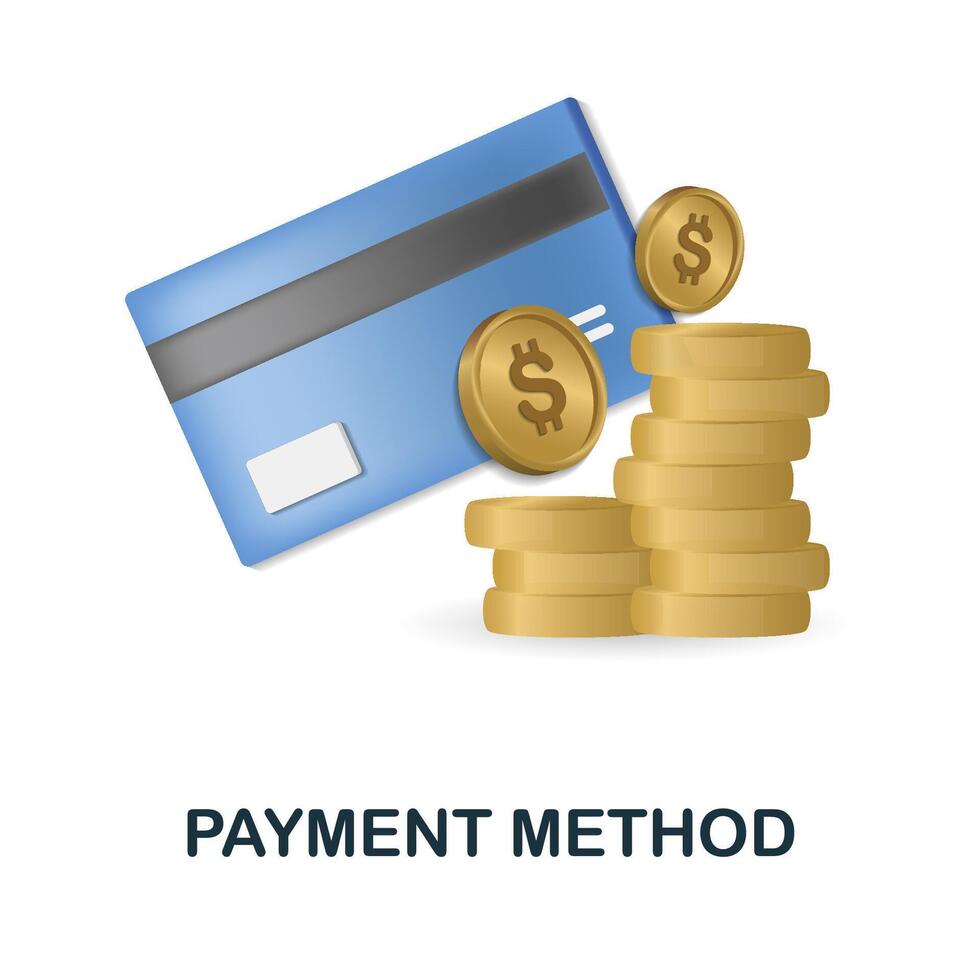 $
$
PAYMENT METHOD