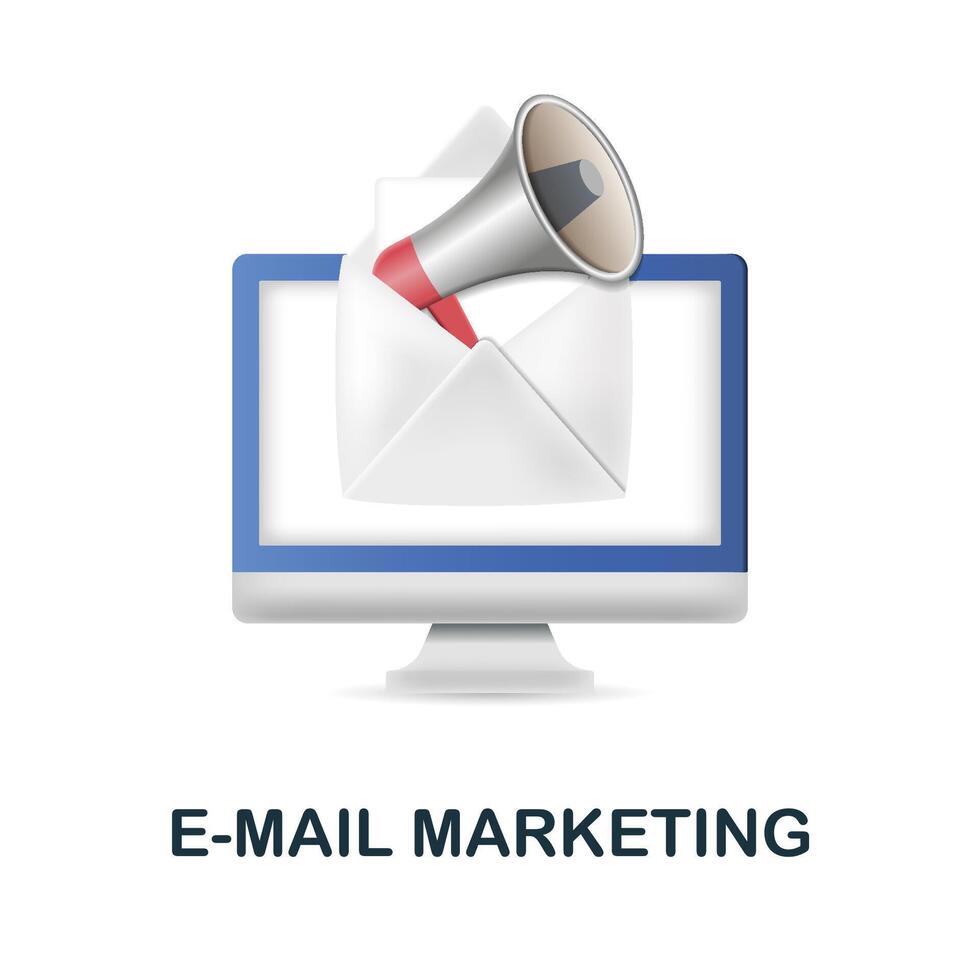 E-MAIL MARKETING