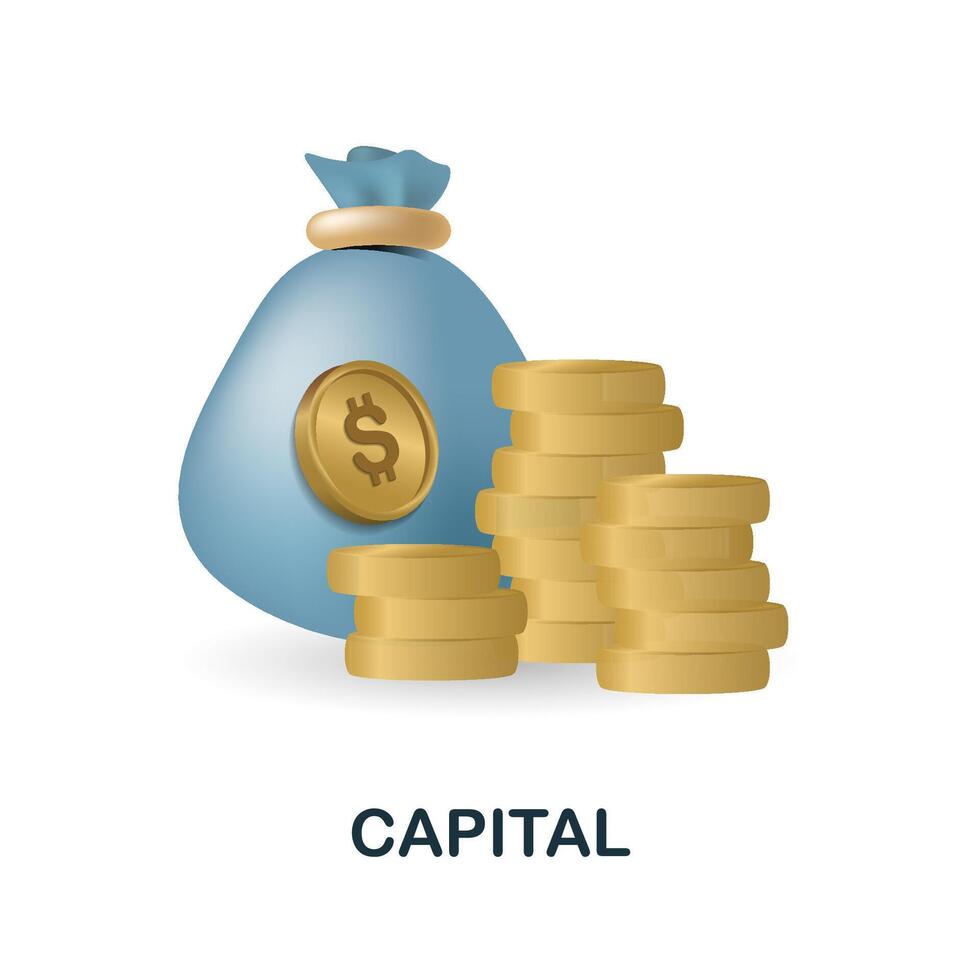 $

CAPITAL