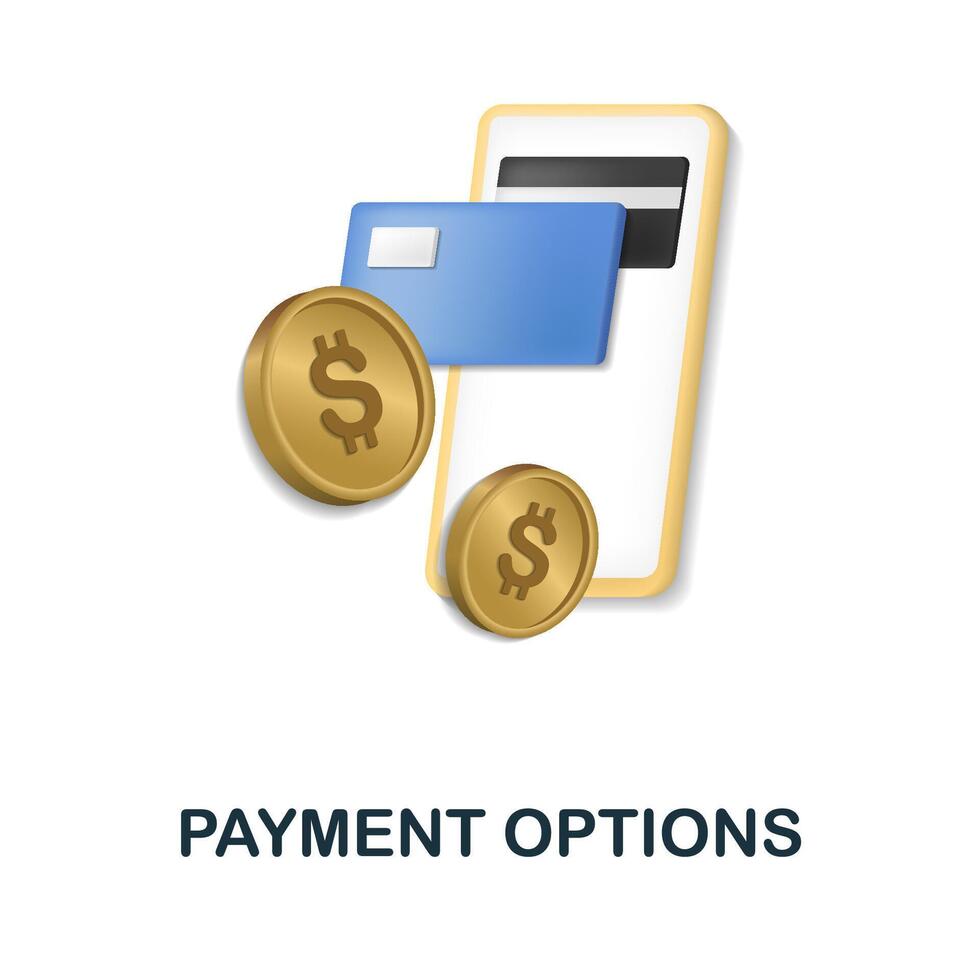 $
$
PAYMENT OPTIONS