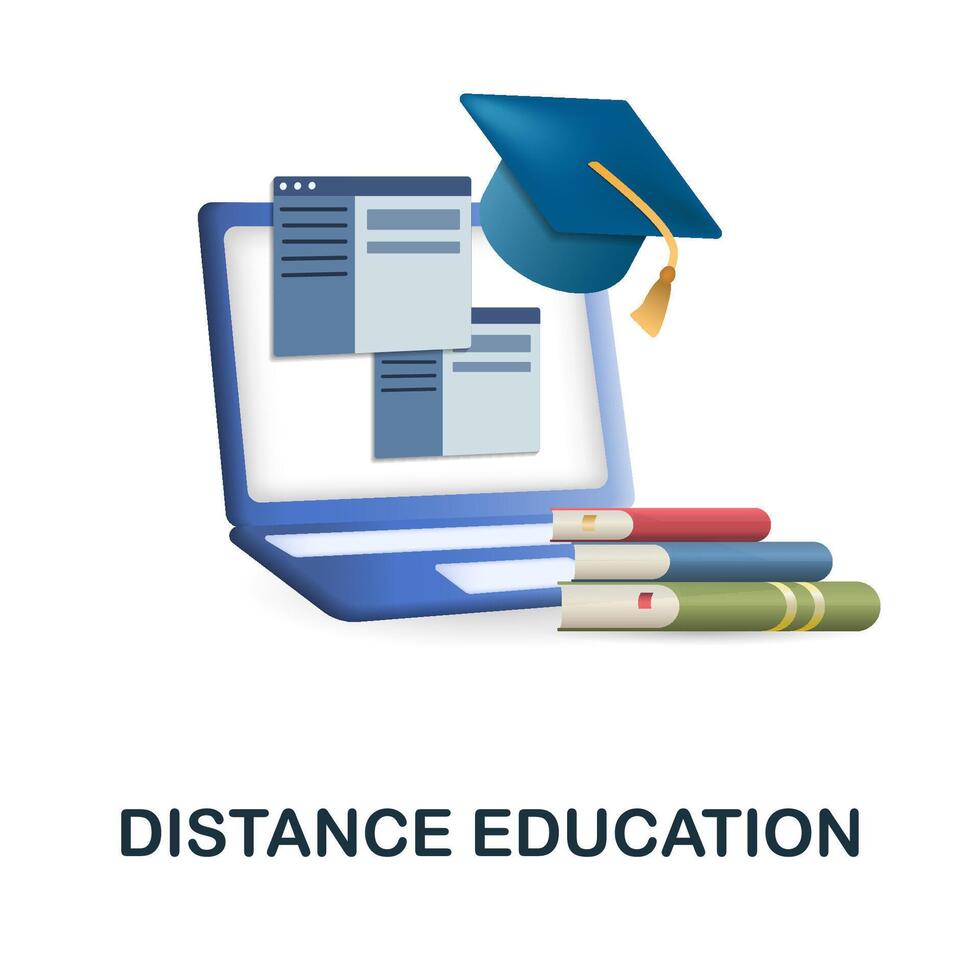 DISTANCE EDUCATION