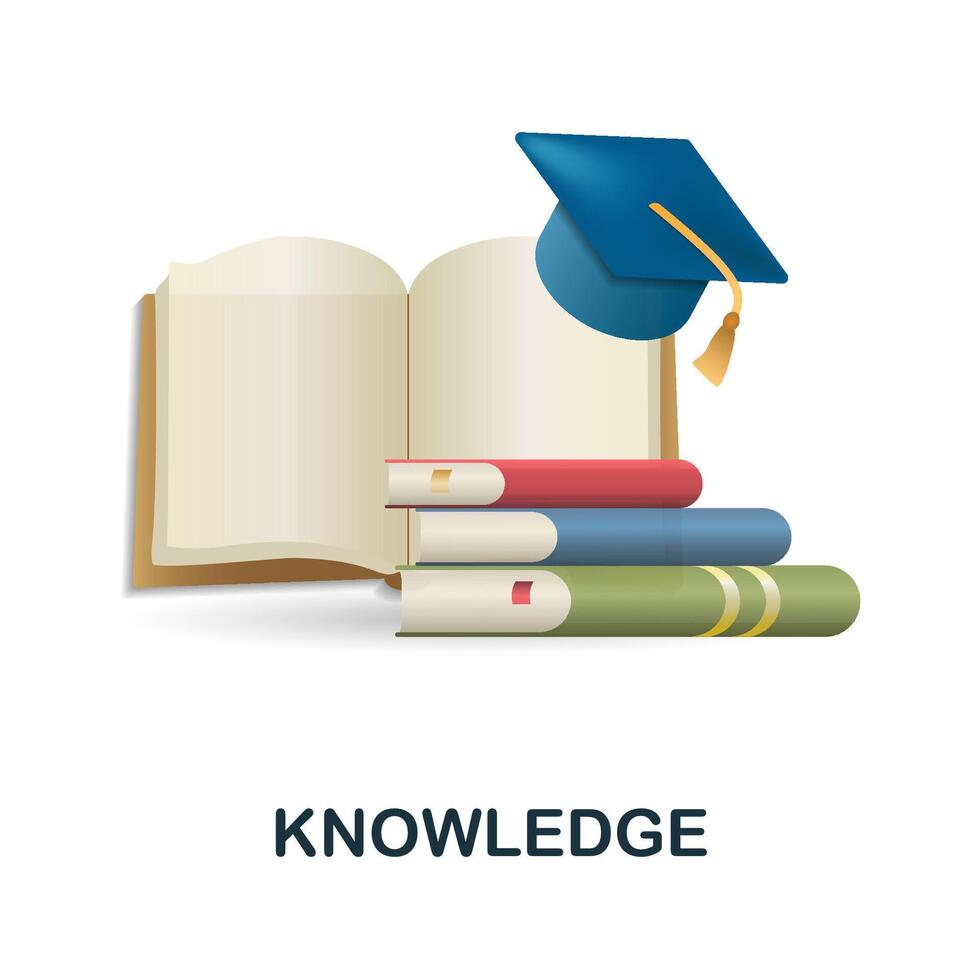 KNOWLEDGE