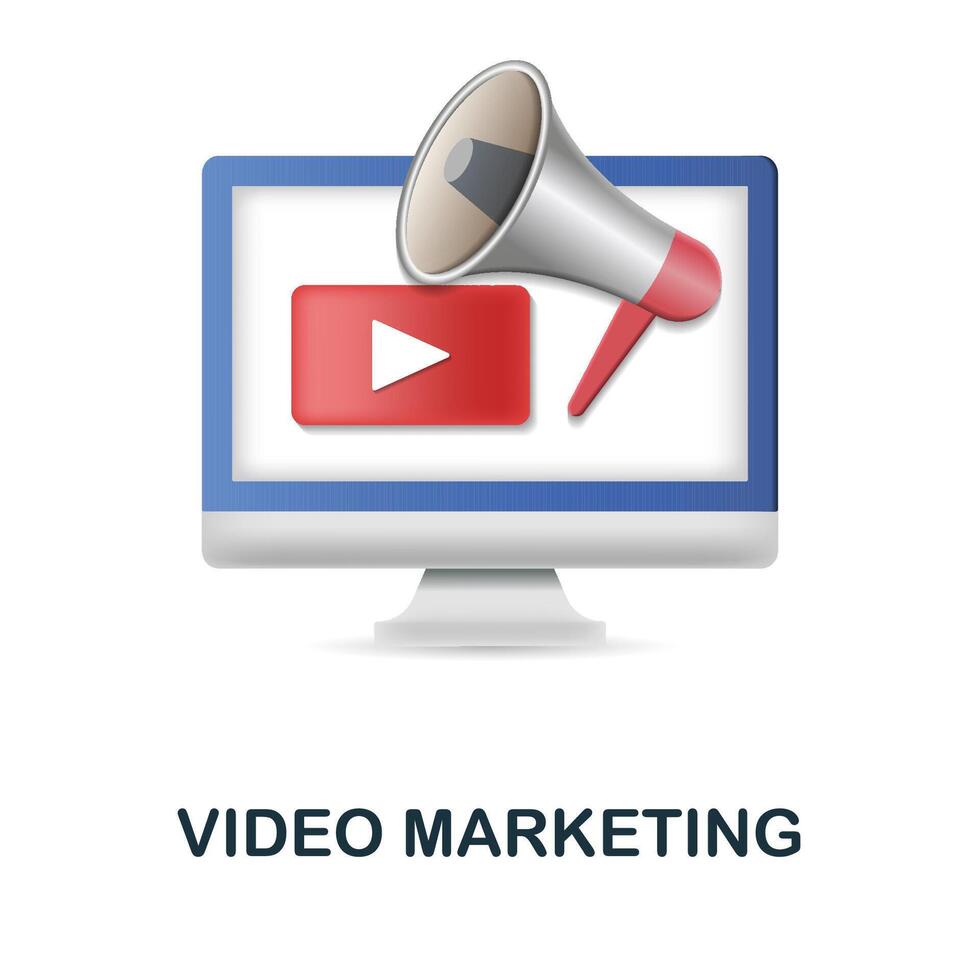 VIDEO MARKETING