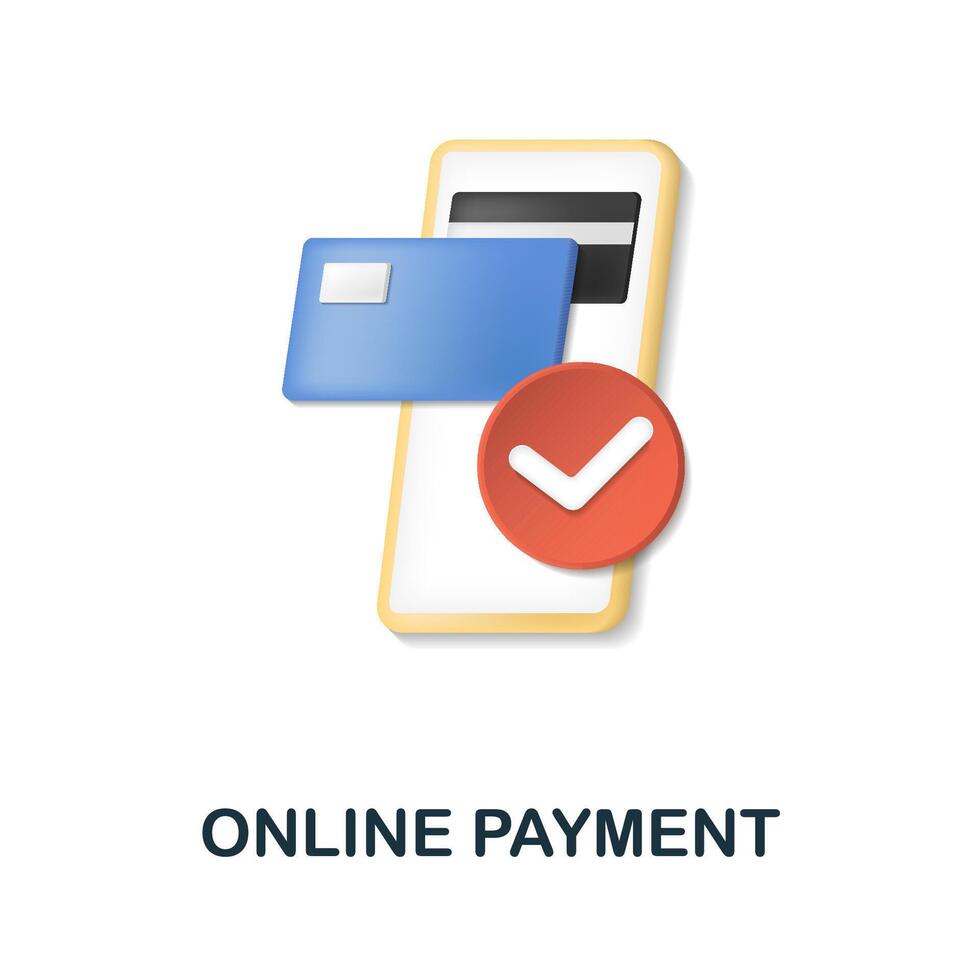 ONLINE PAYMENT