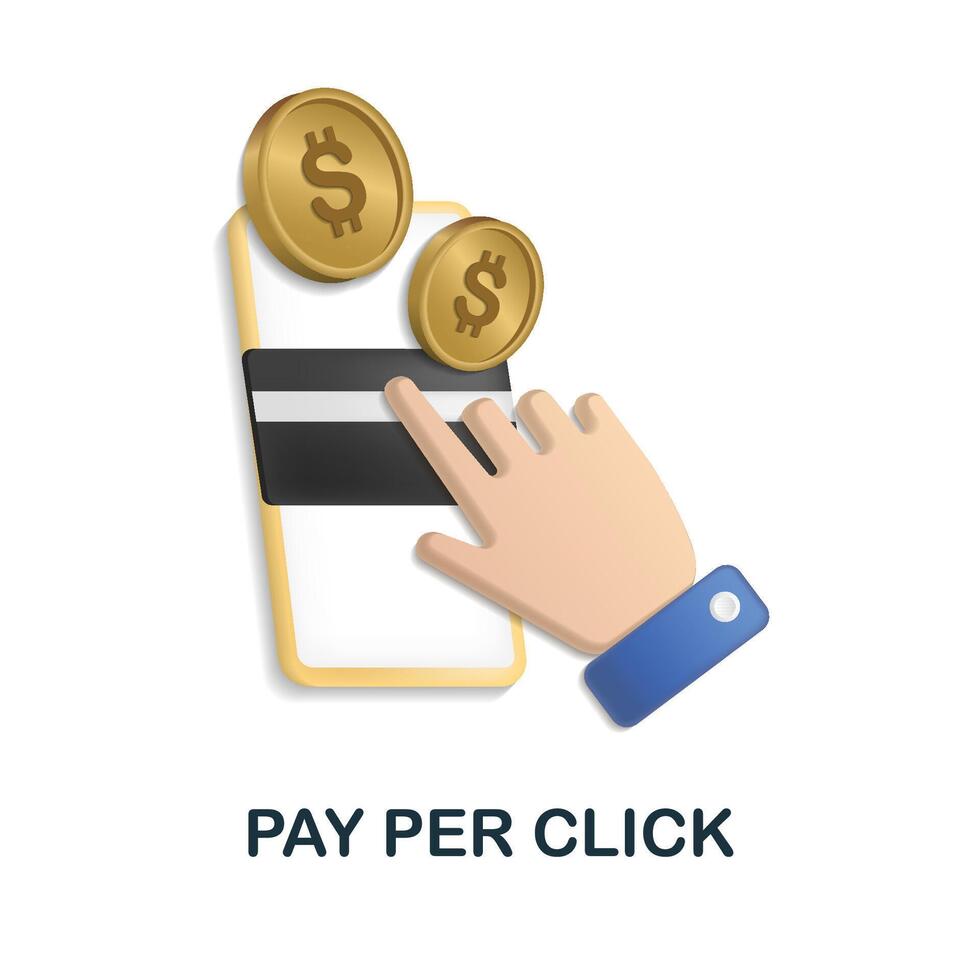 $
$
PAY PER CLICK