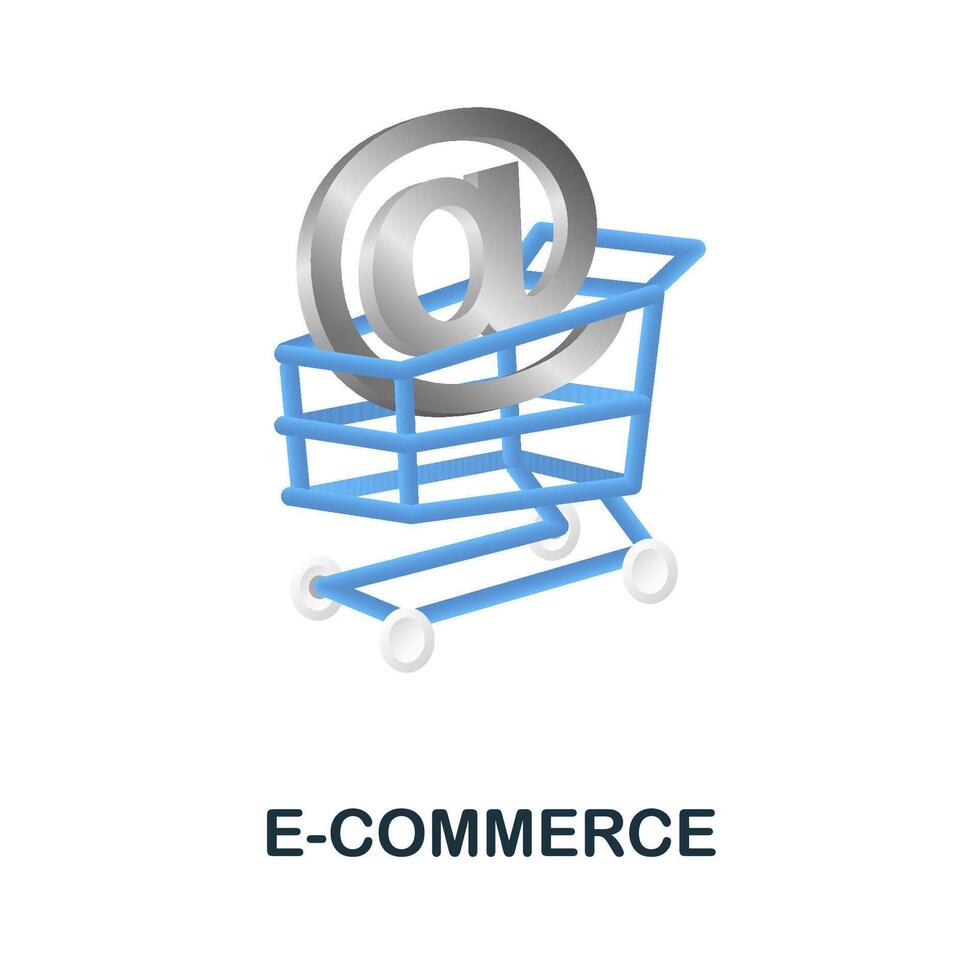 @

E-COMMERCE