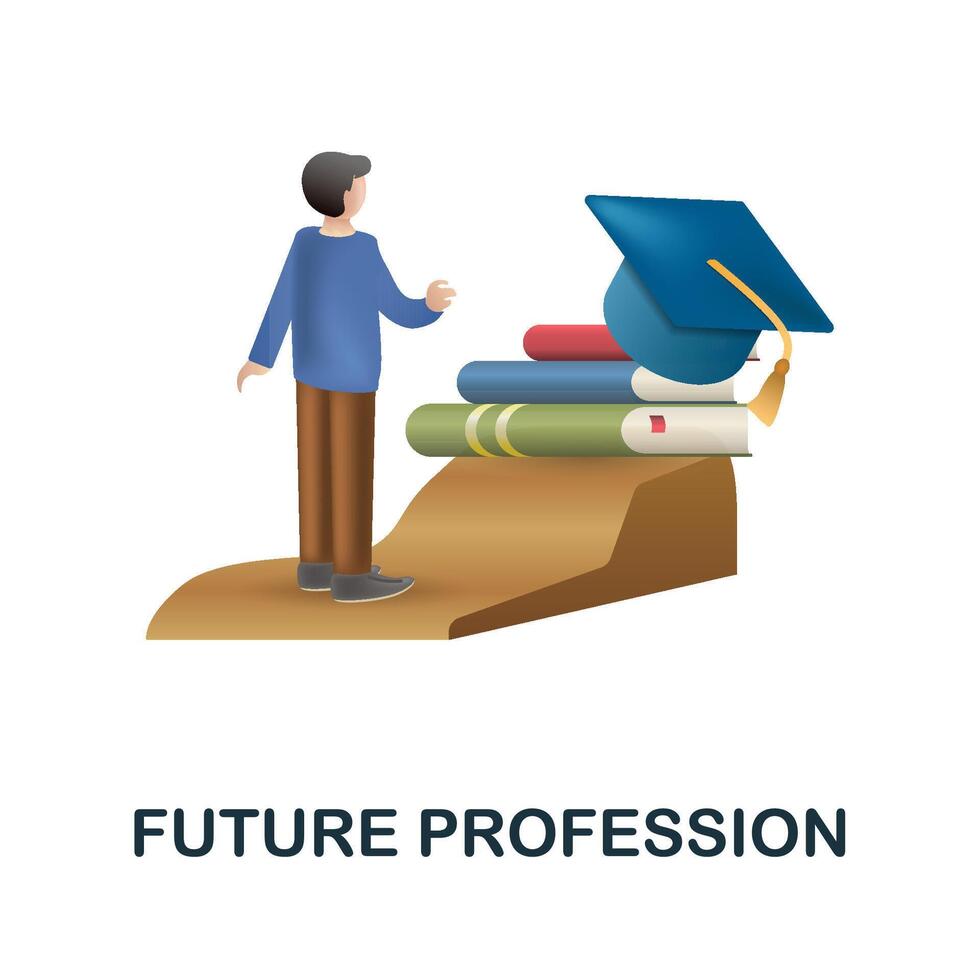 FUTURE PROFESSION