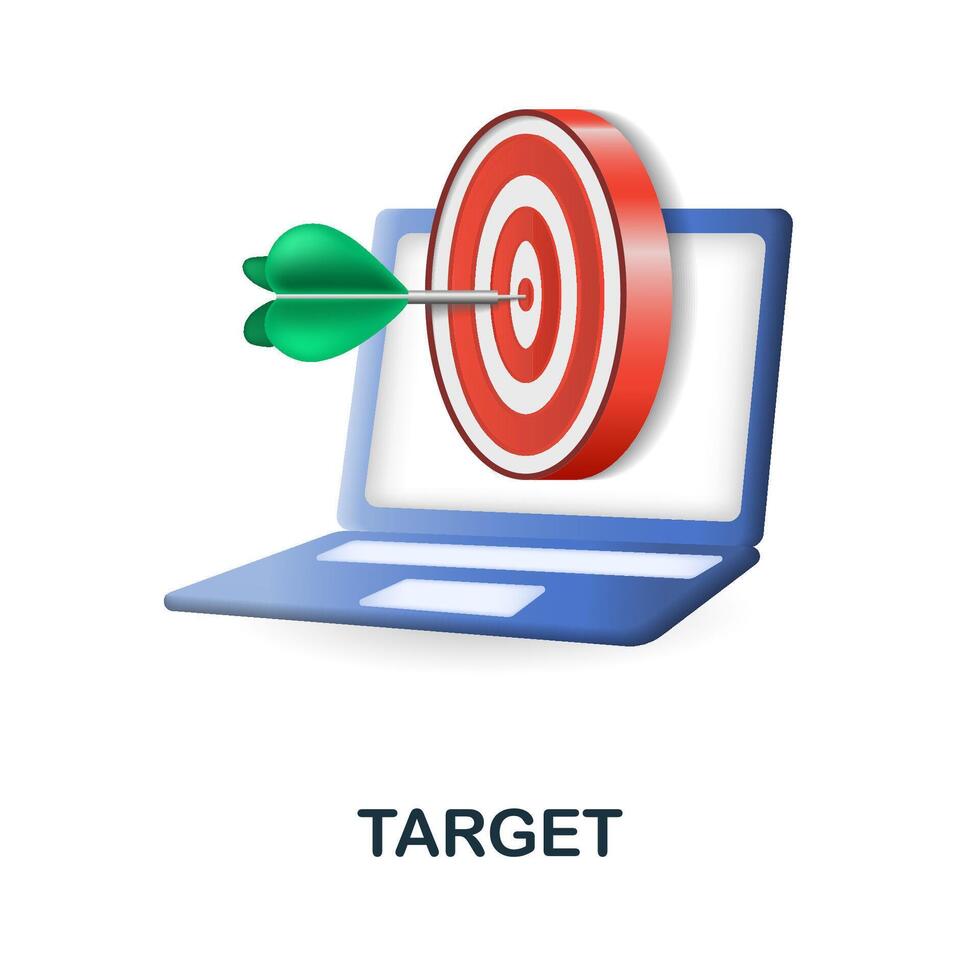 TARGET