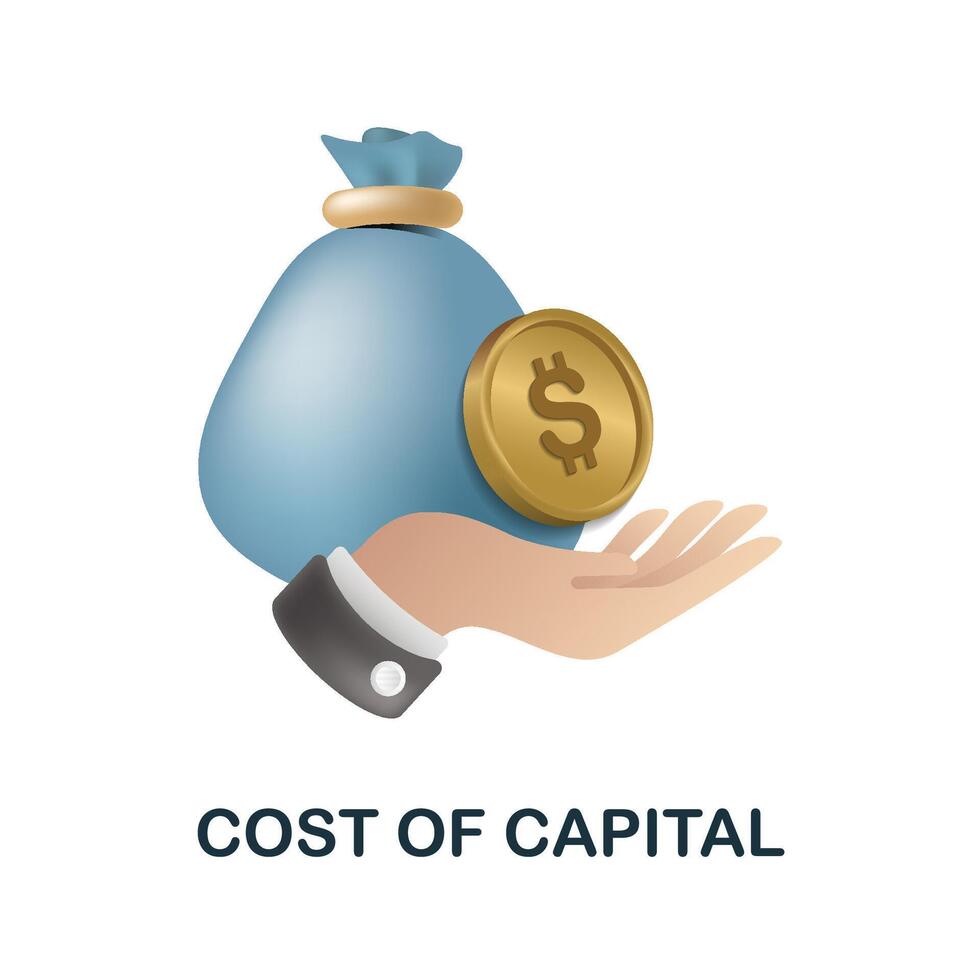 $

COST OF CAPITAL