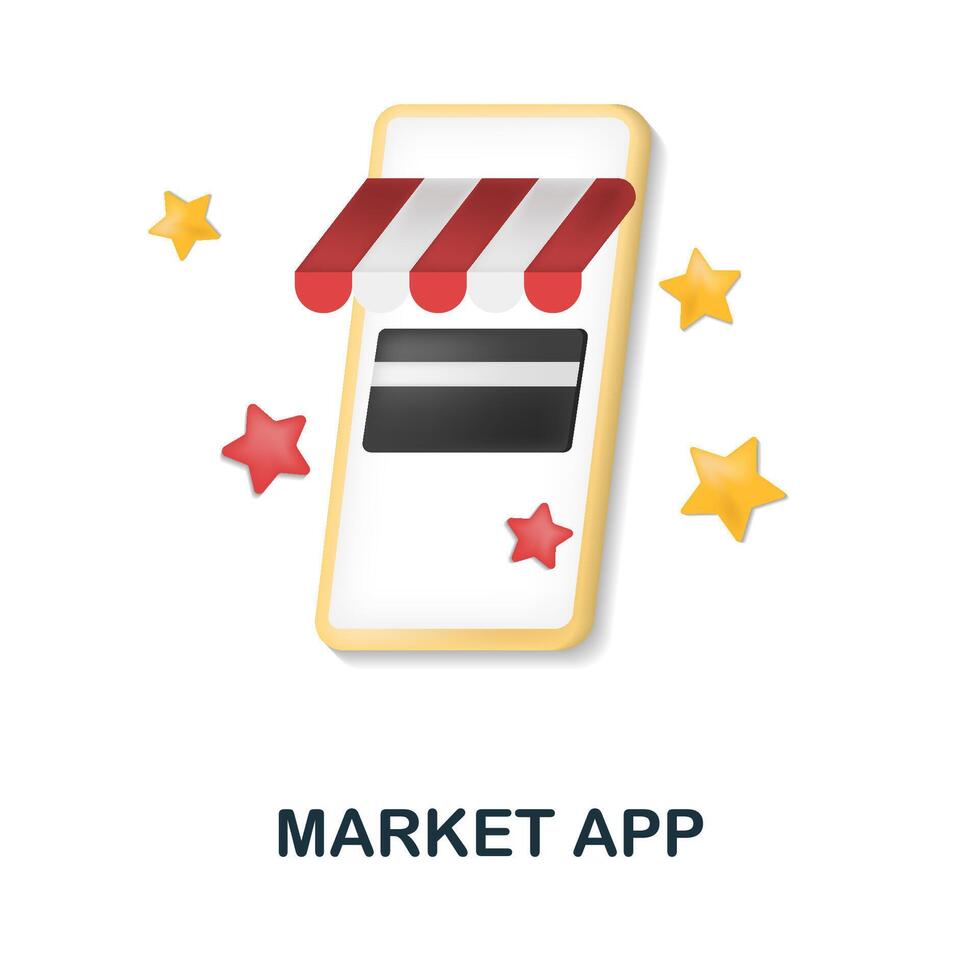 MARKET APP