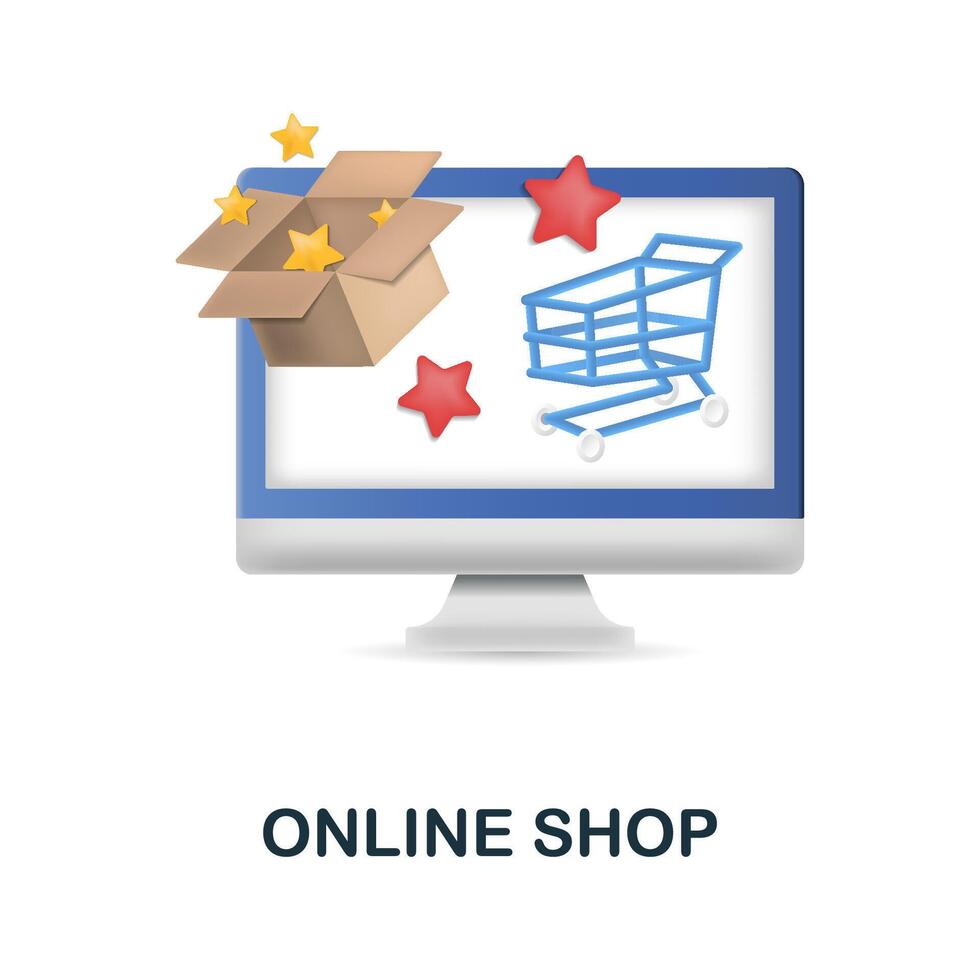 ONLINE SHOP