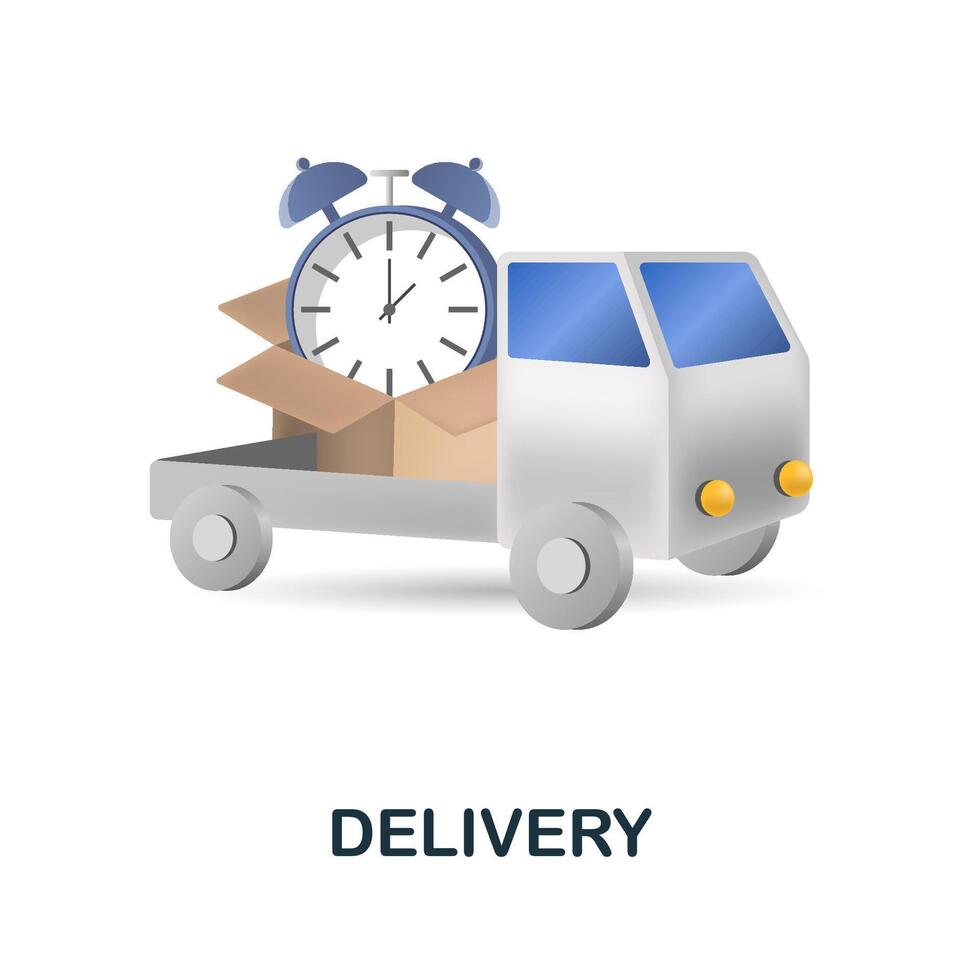 DELIVERY