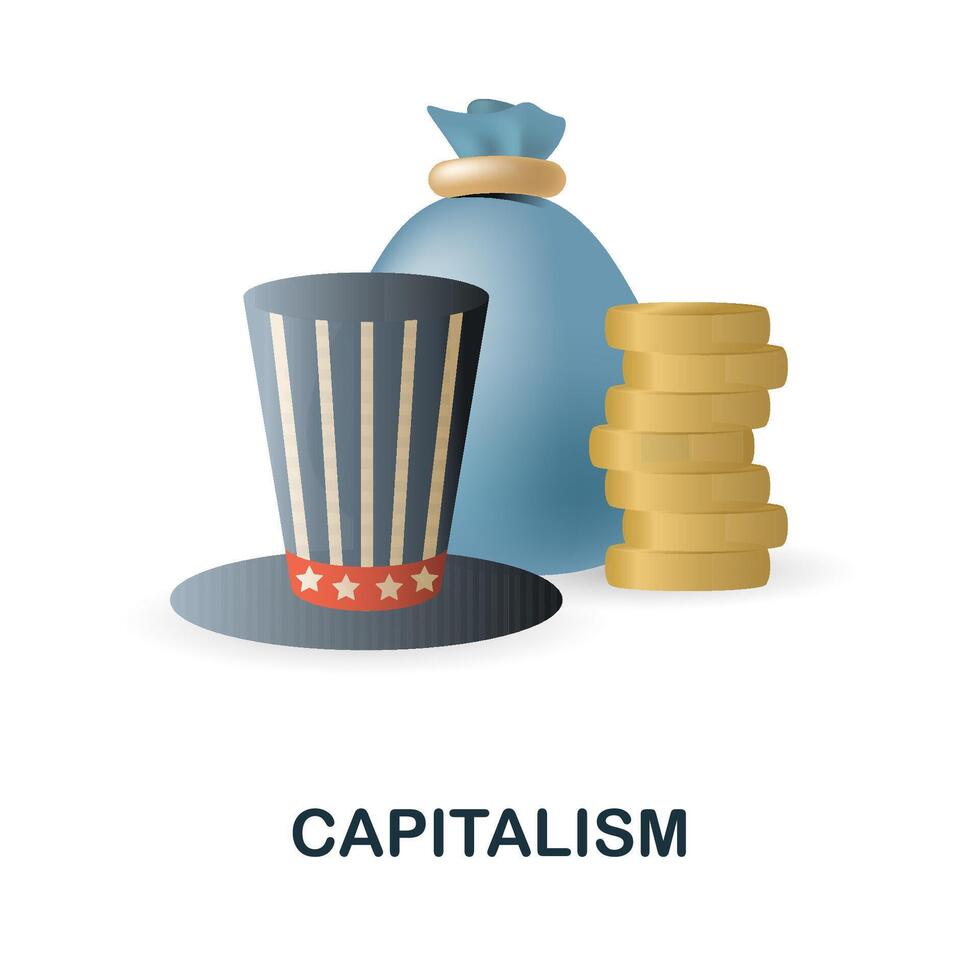 CAPITALISM