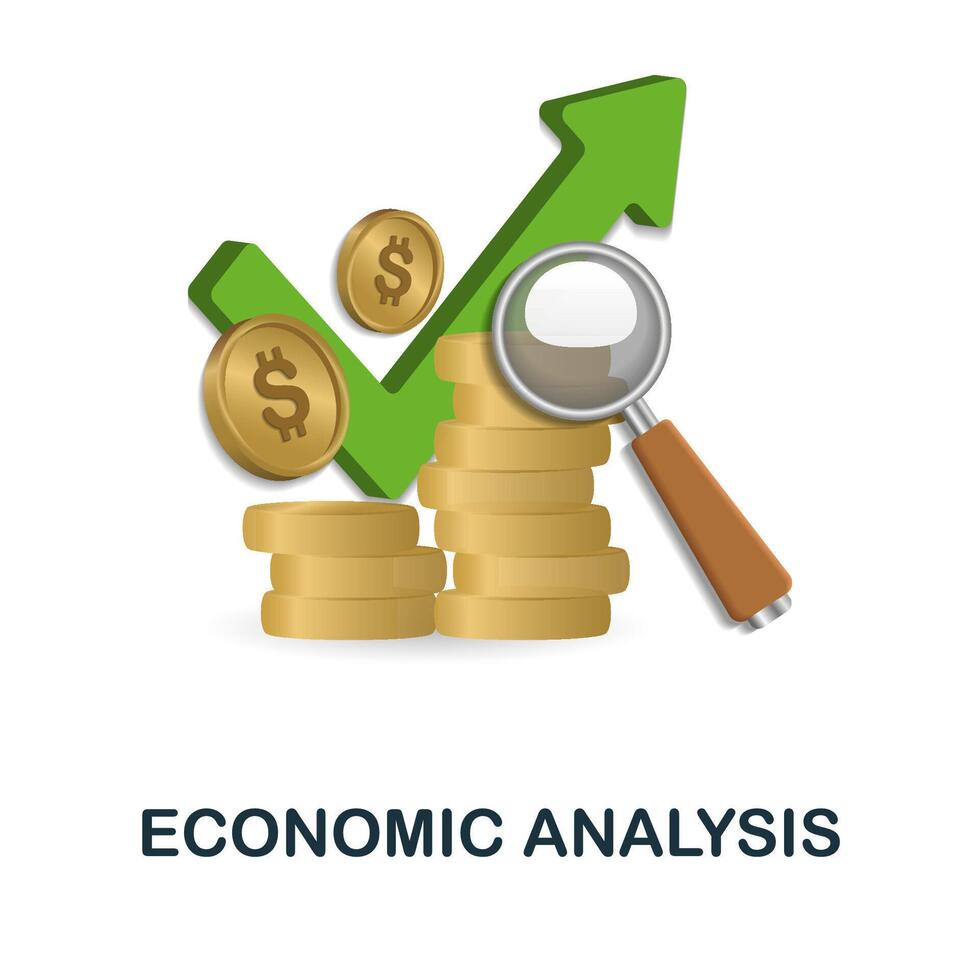 $
$
ECONOMIC ANALYSIS