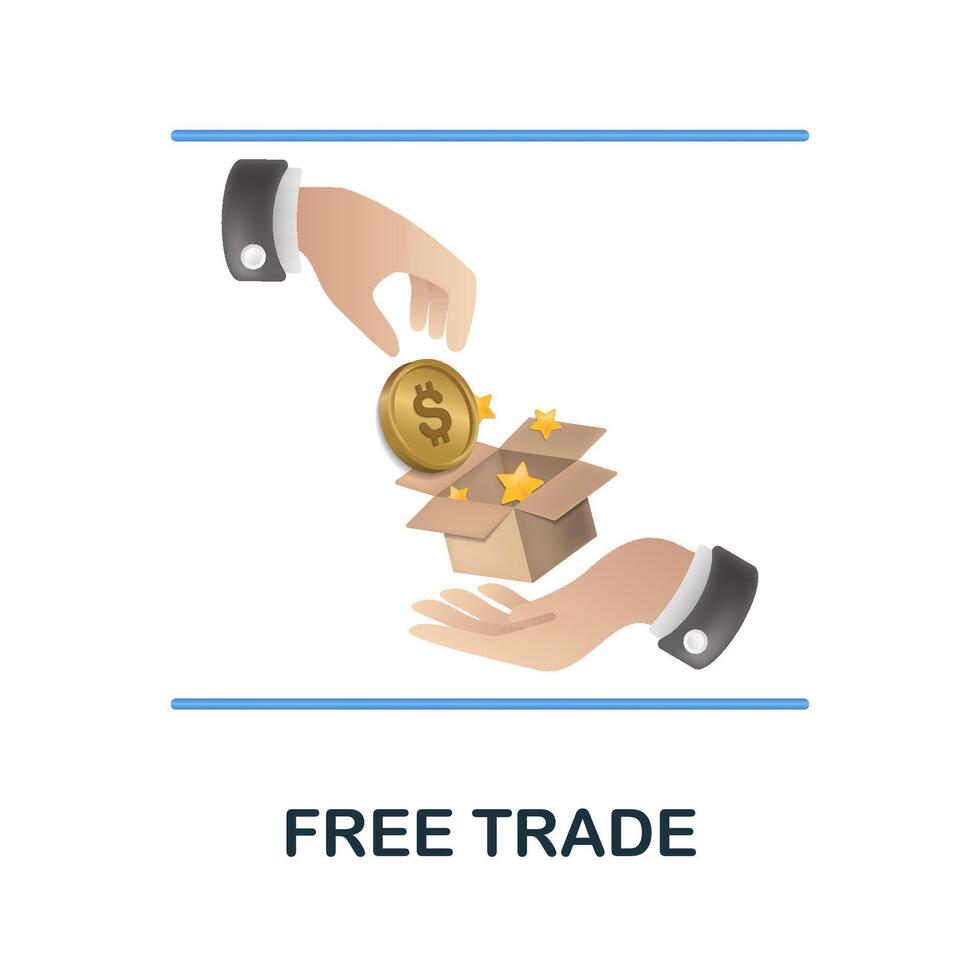 $

FREE TRADE