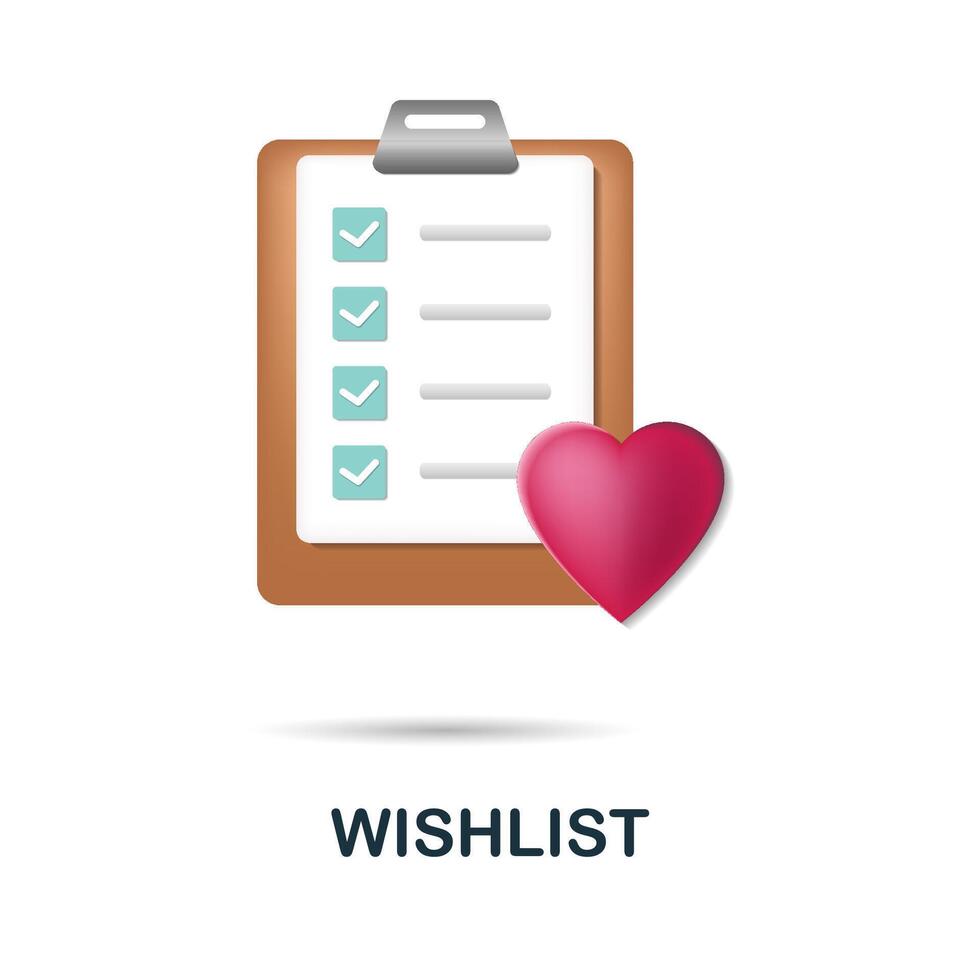 WISHLIST