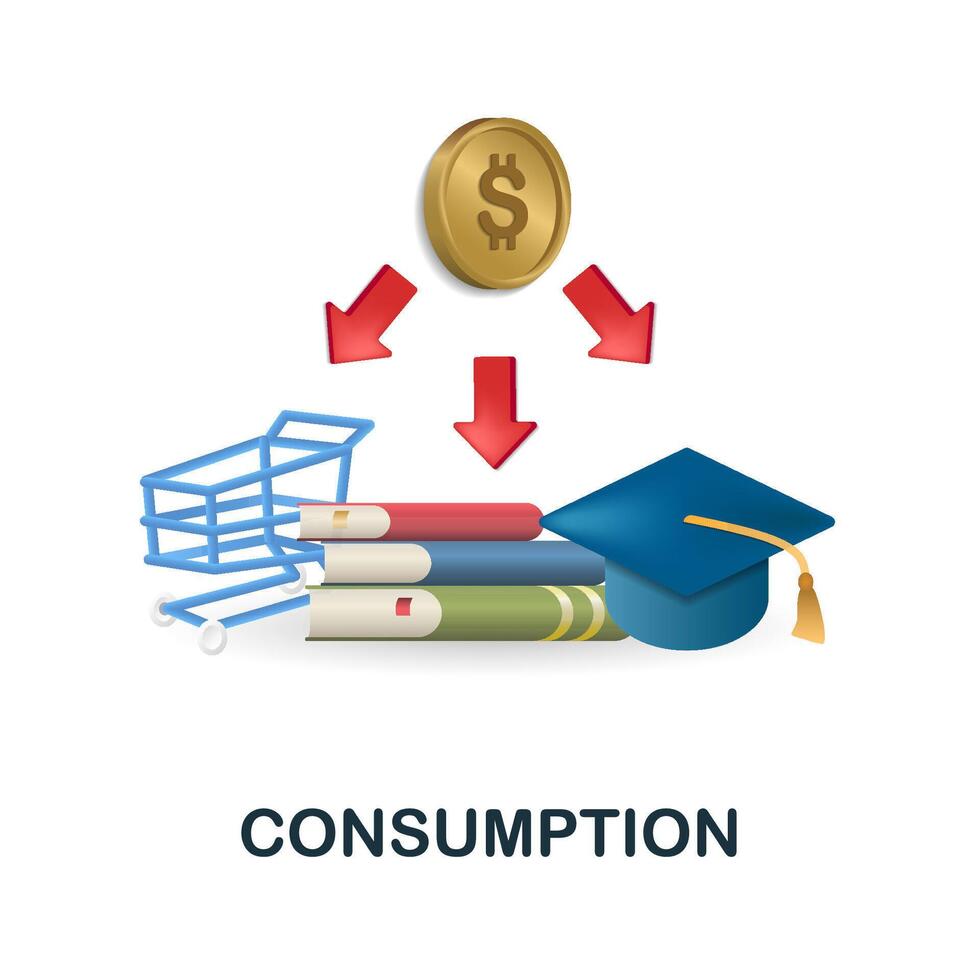 $

CONSUMPTION