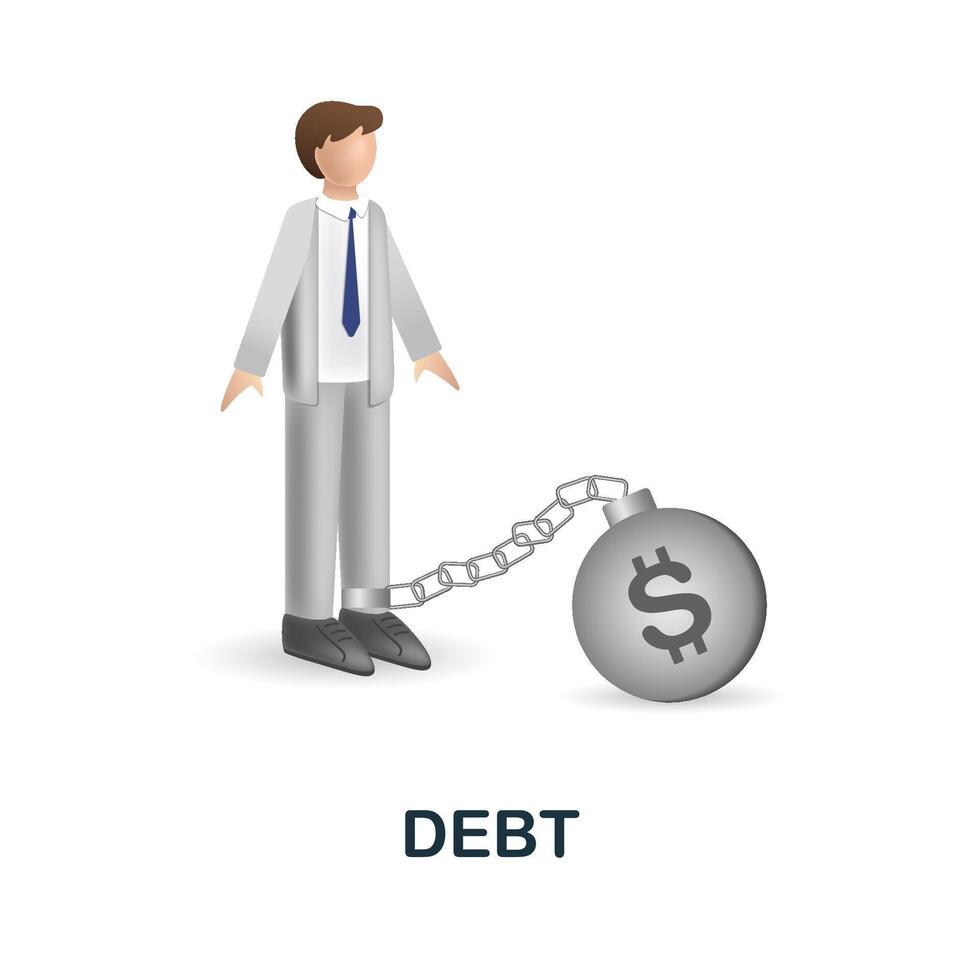 $

DEBT