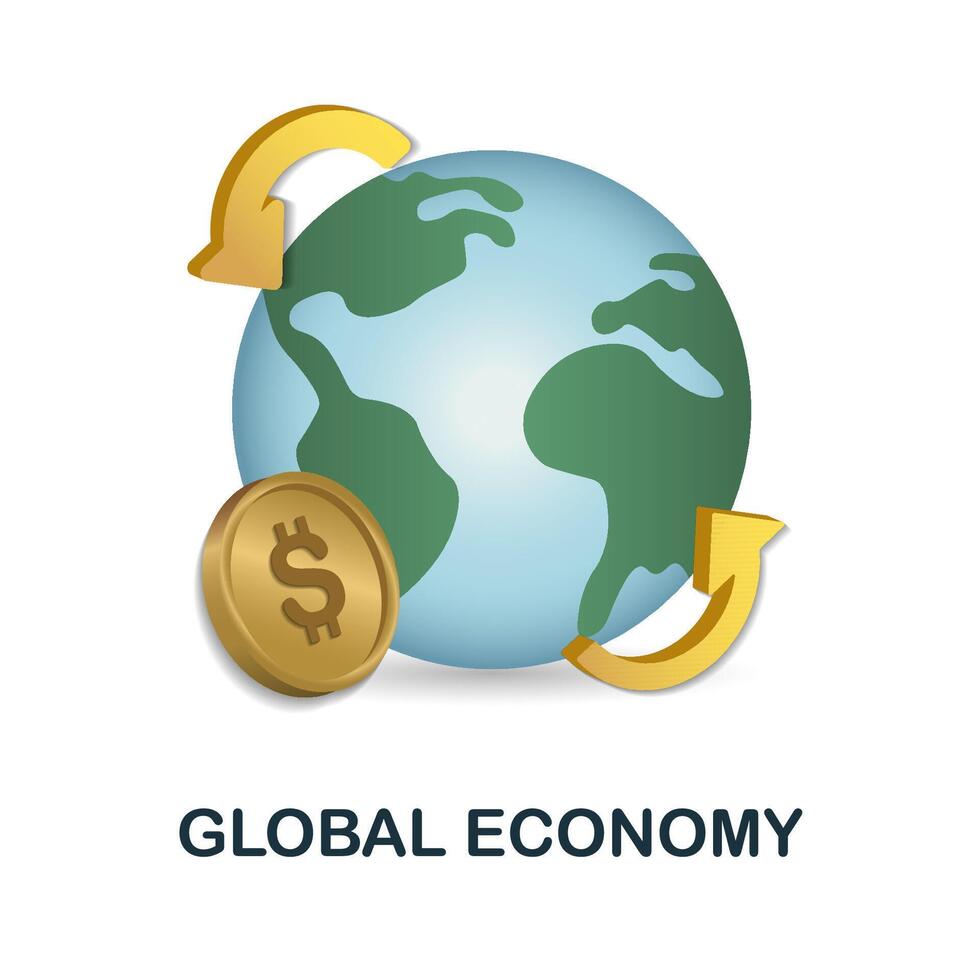 $

GLOBAL ECONOMY