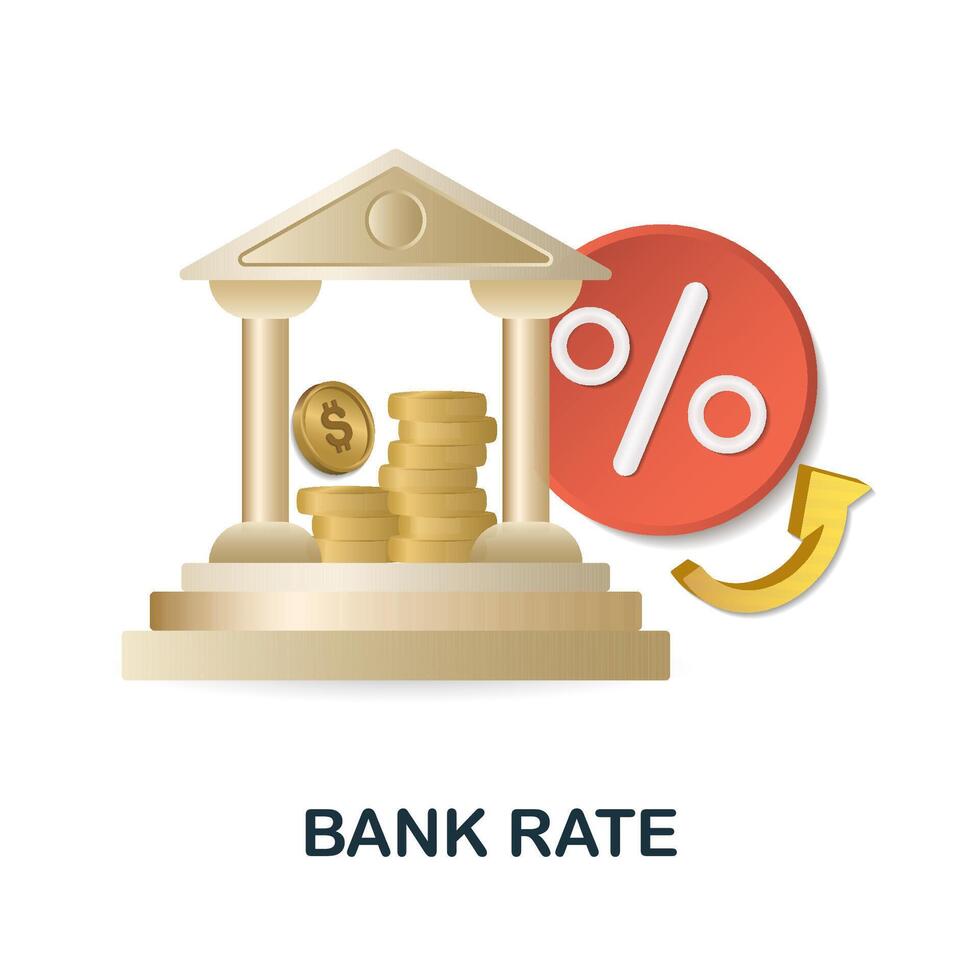 $
%
BANK RATE